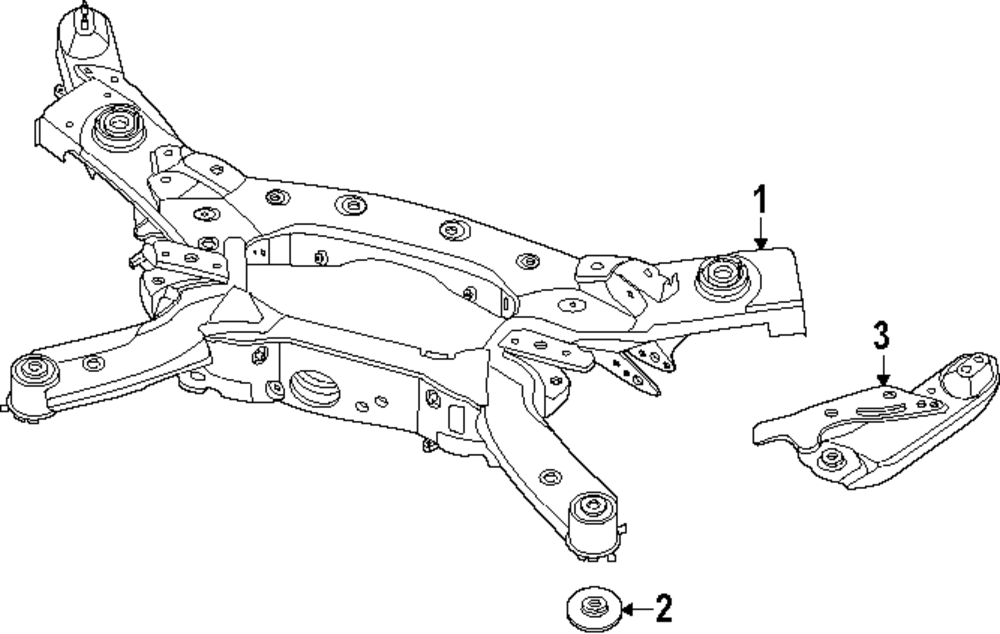 1
3
2