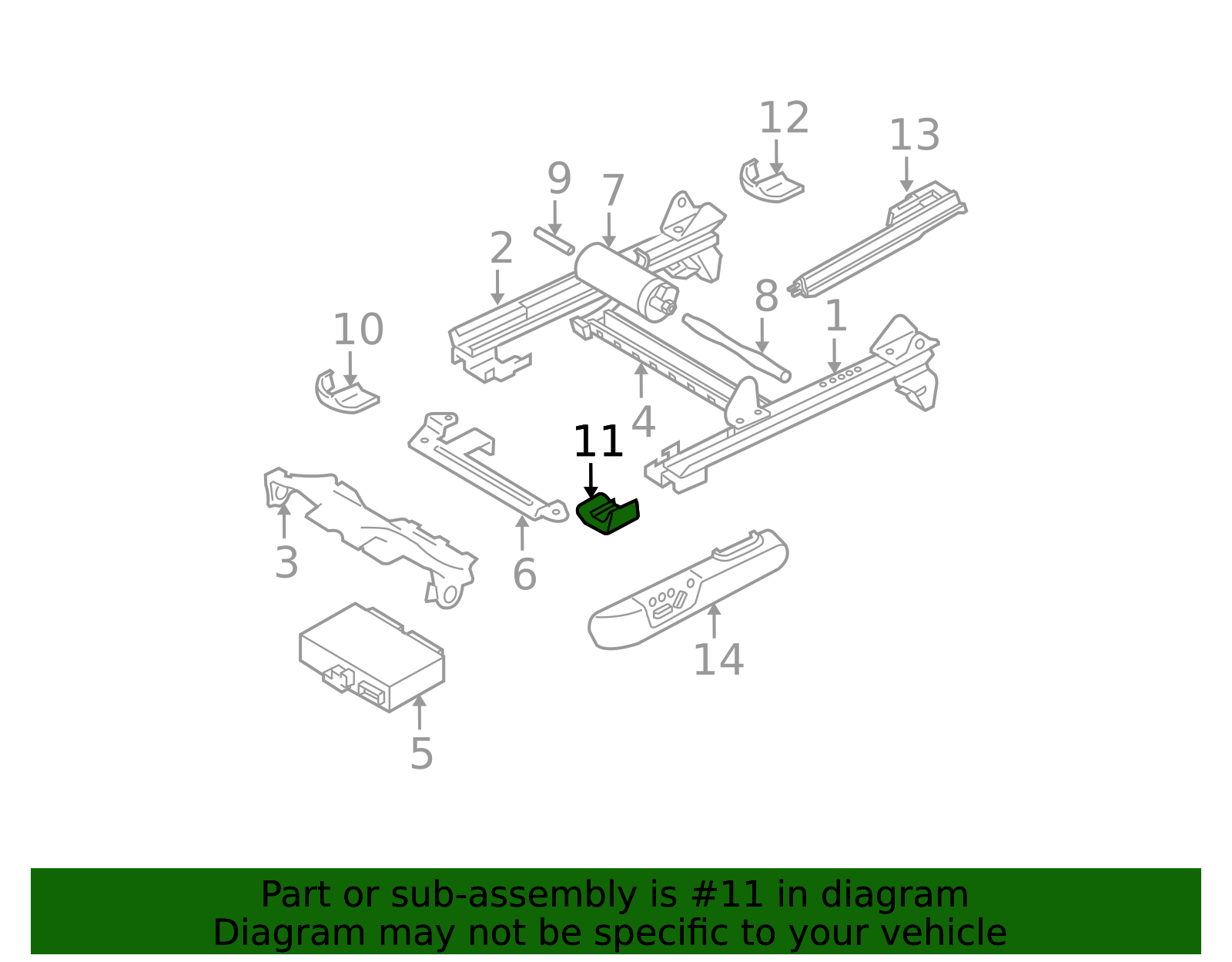 12
13
9
7
2
8
1
10
4
11
3
6
14
5

Part or sub-assembly is #11 in diagram
Diagram may not be specific to your vehicle