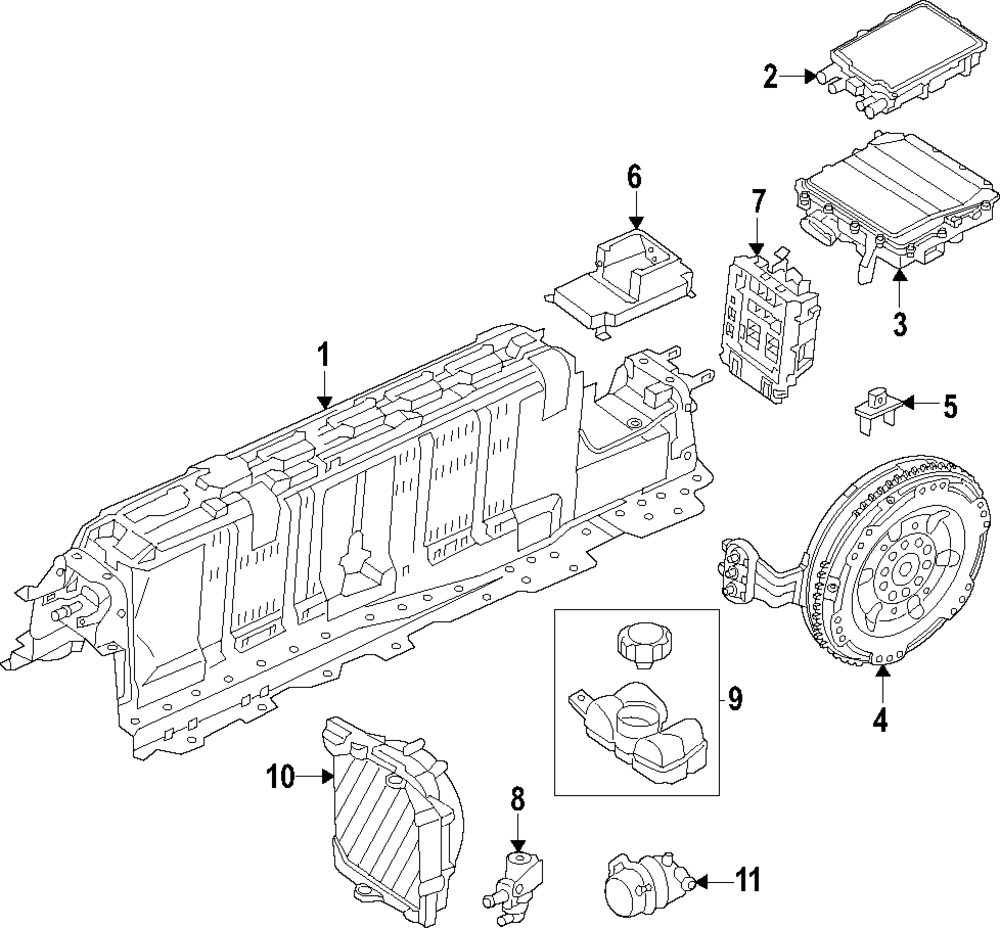 2
6
7
3
1
5
9
4
10
8
11