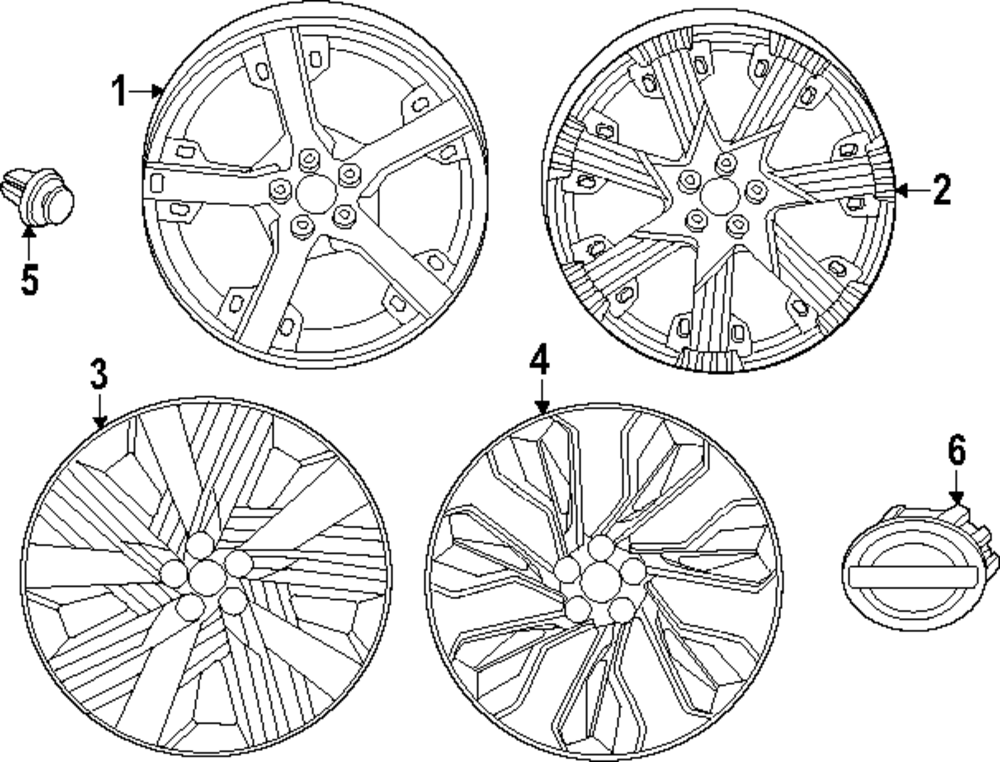 1
2
5
3
4
6