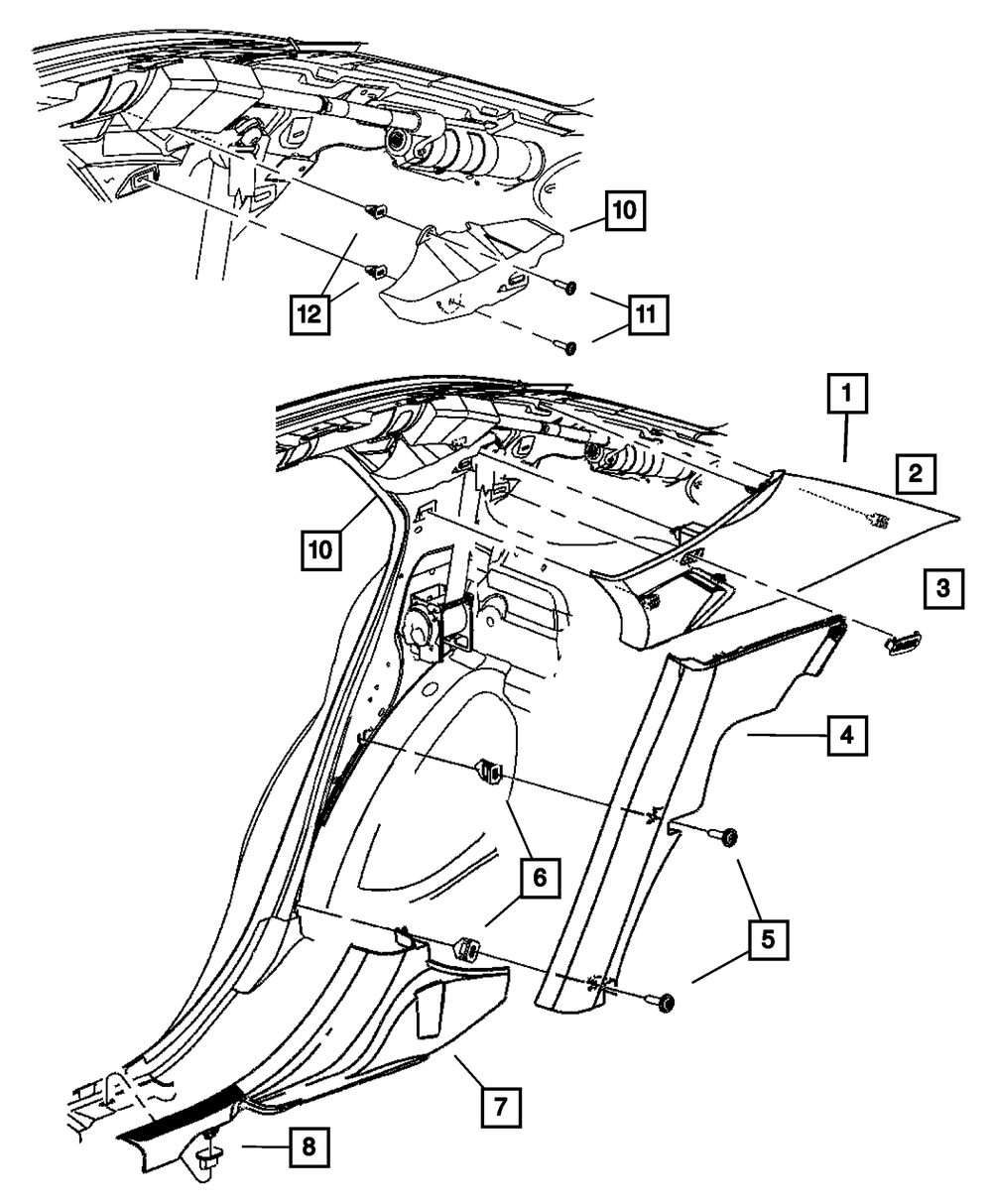 10
12
11
1
2
3
10
4
6
5
7
8