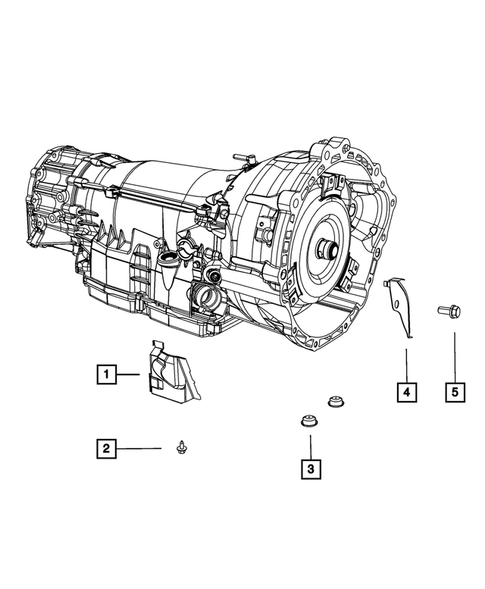 1
2
3
4
5