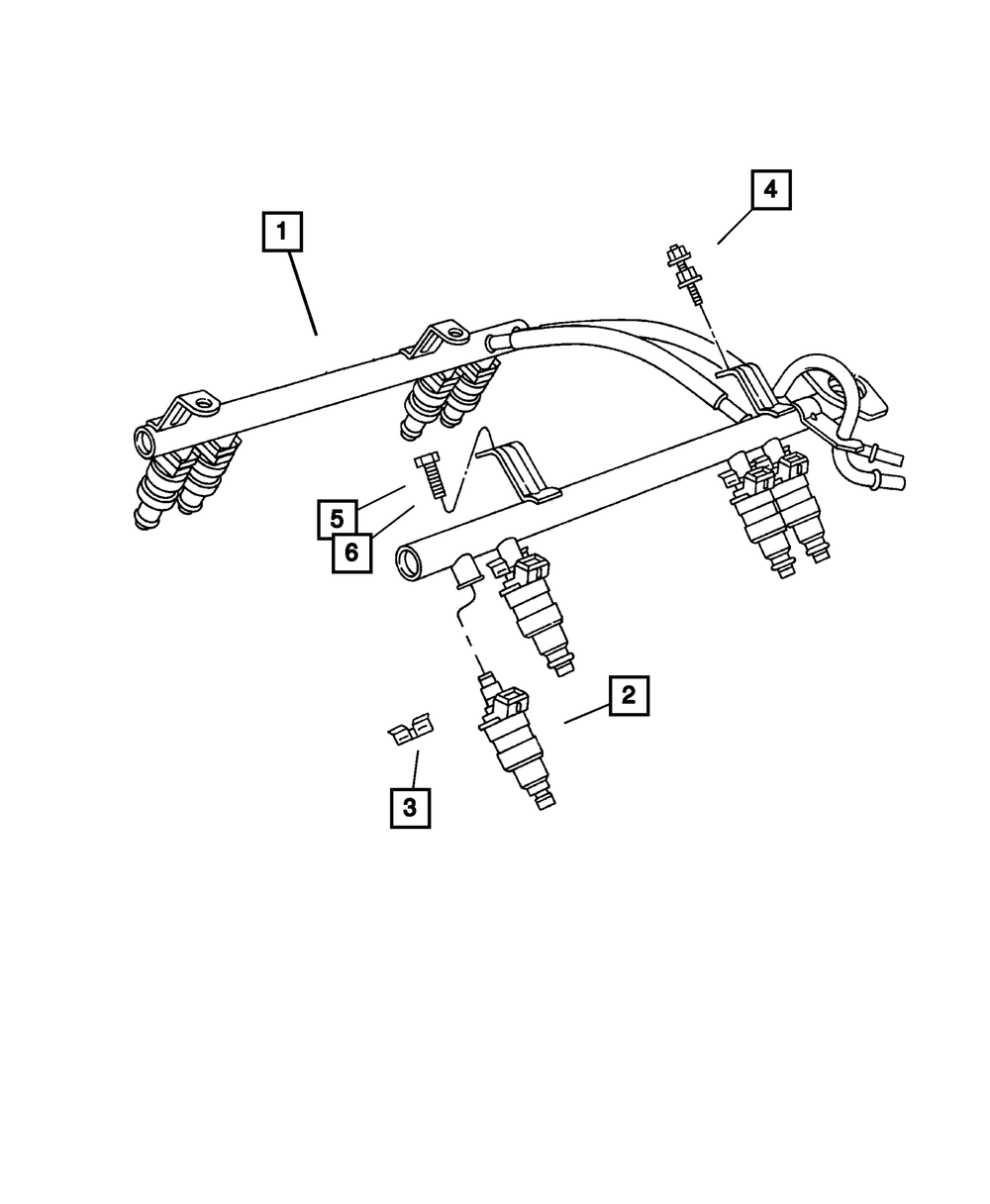 1
4
5
6
2
3