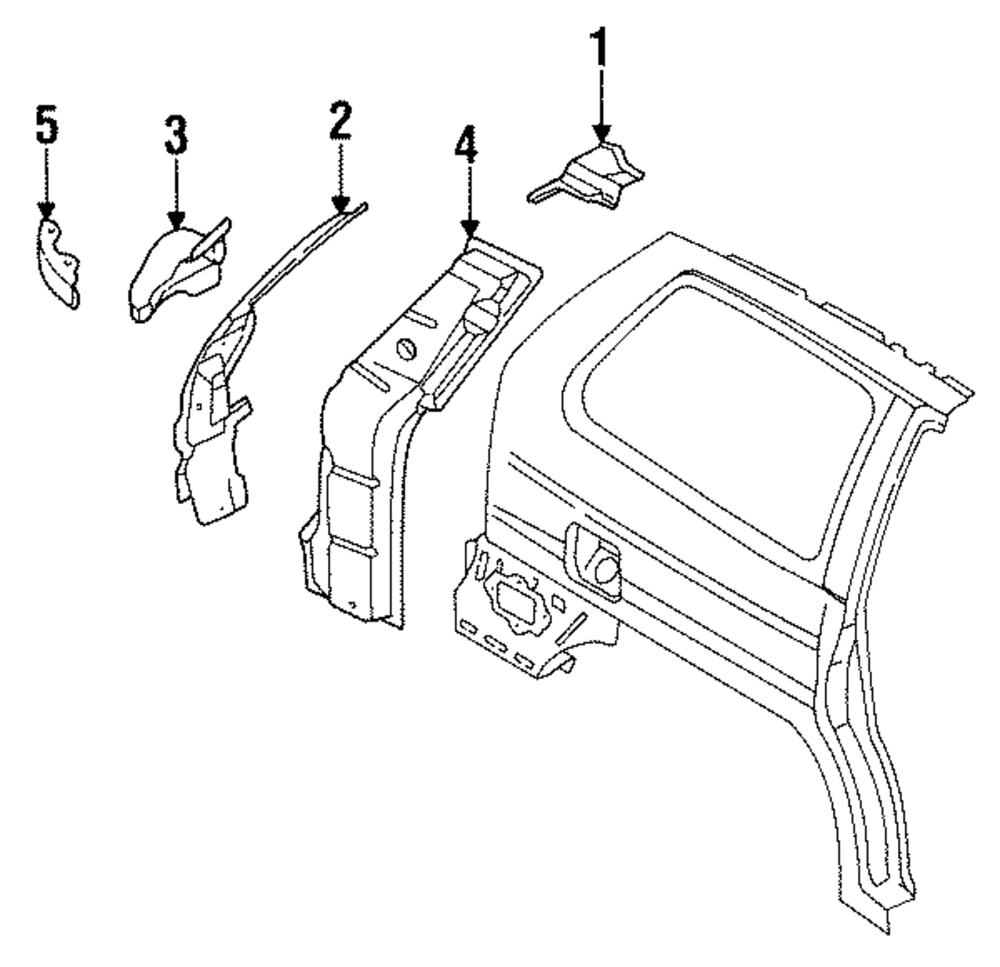 5
3
2
4
1