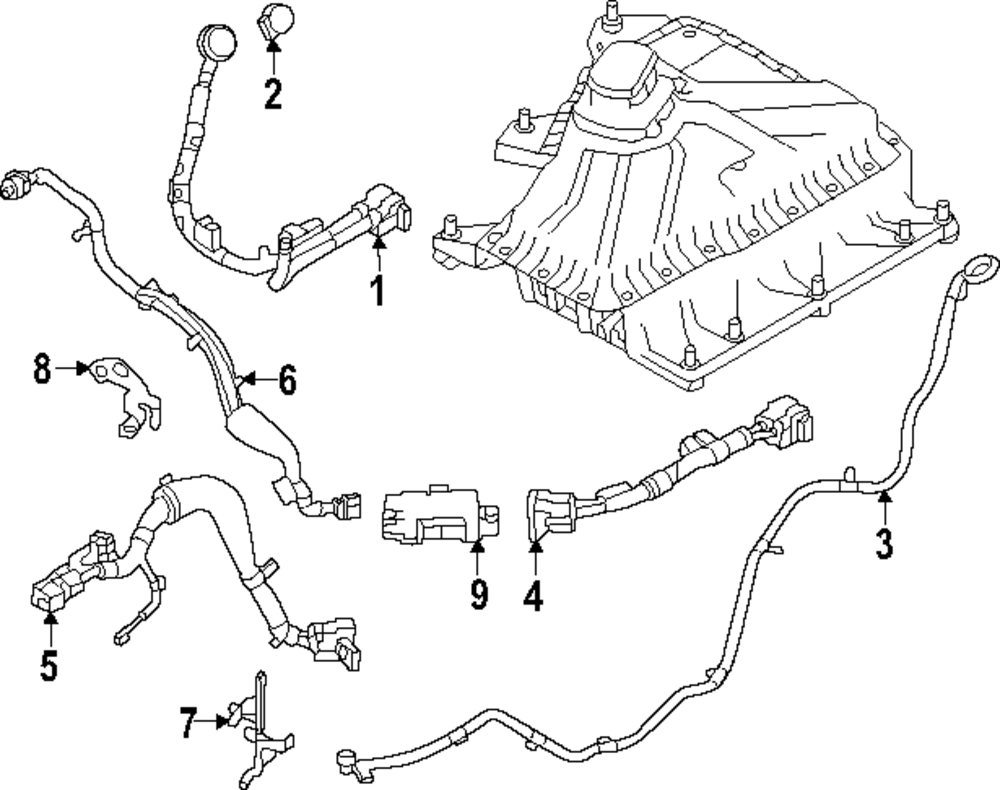 2
1
8
6
3
9
4
5
7