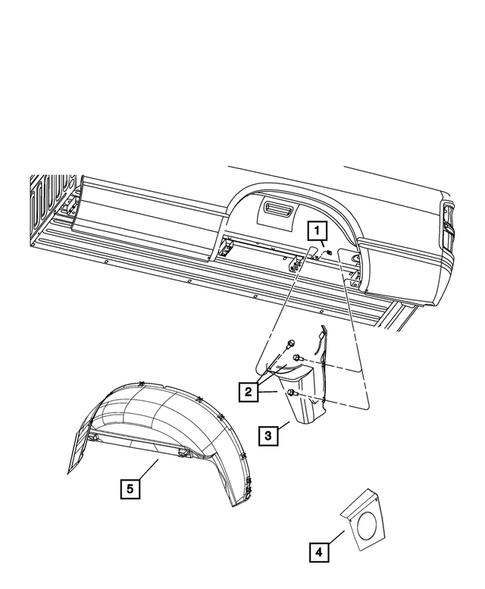 1
2
3
5
4