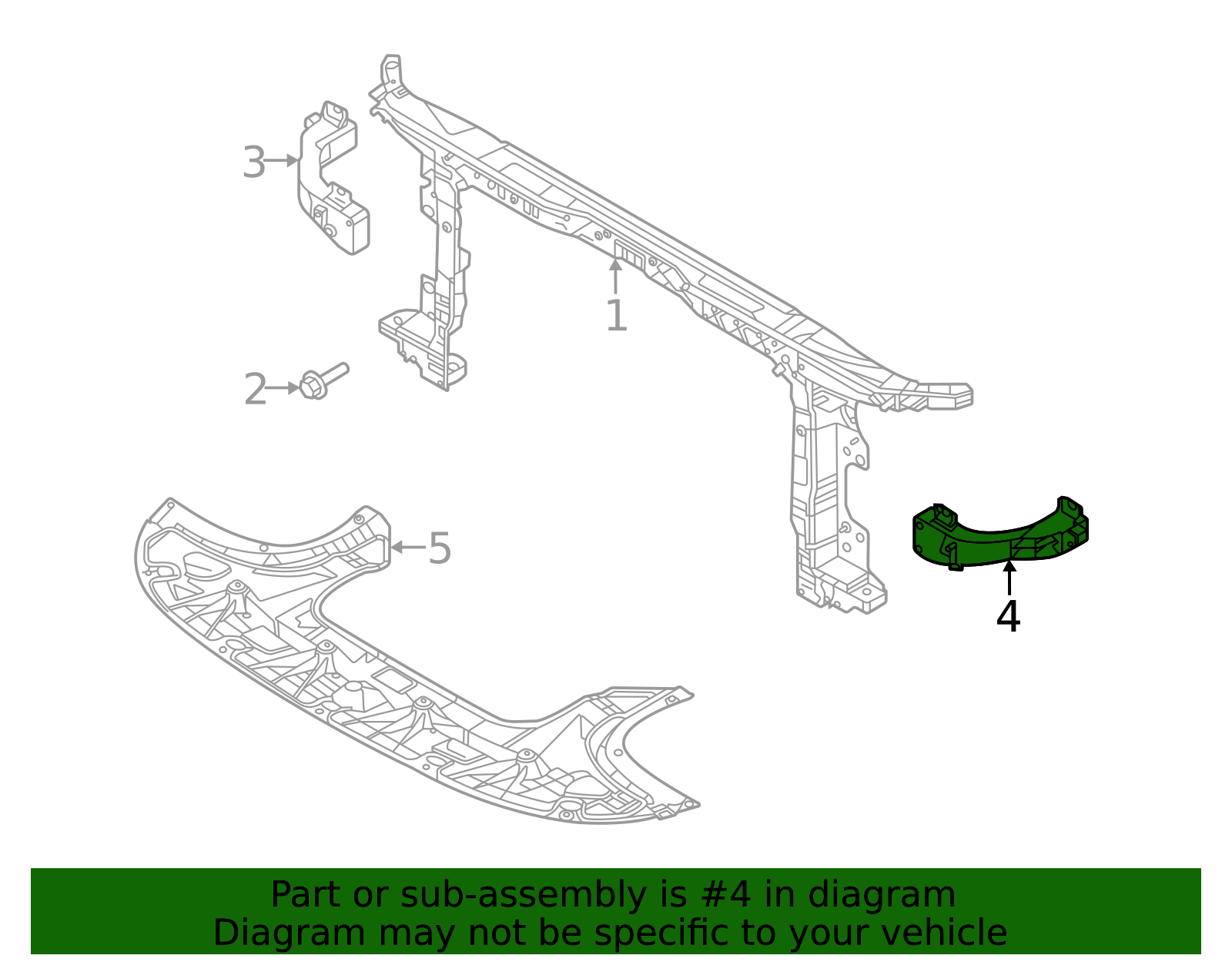 3
1
2
5
4

Part or sub-assembly is #4 in diagram
Diagram may not be specific to your vehicle