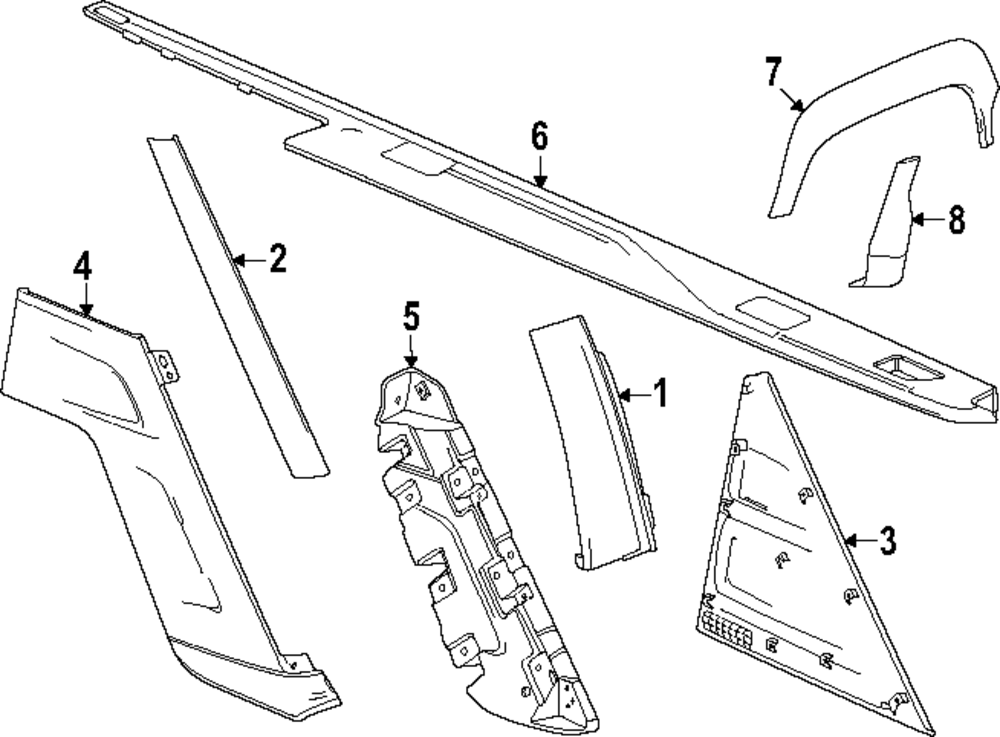 7
6
8
2
4
5
1
3