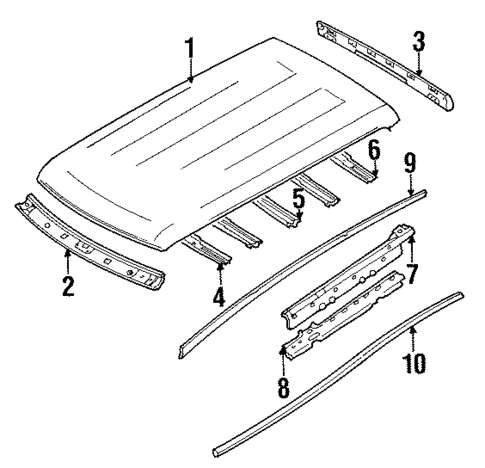 1
3
6
9
5
2
4
7
8
10