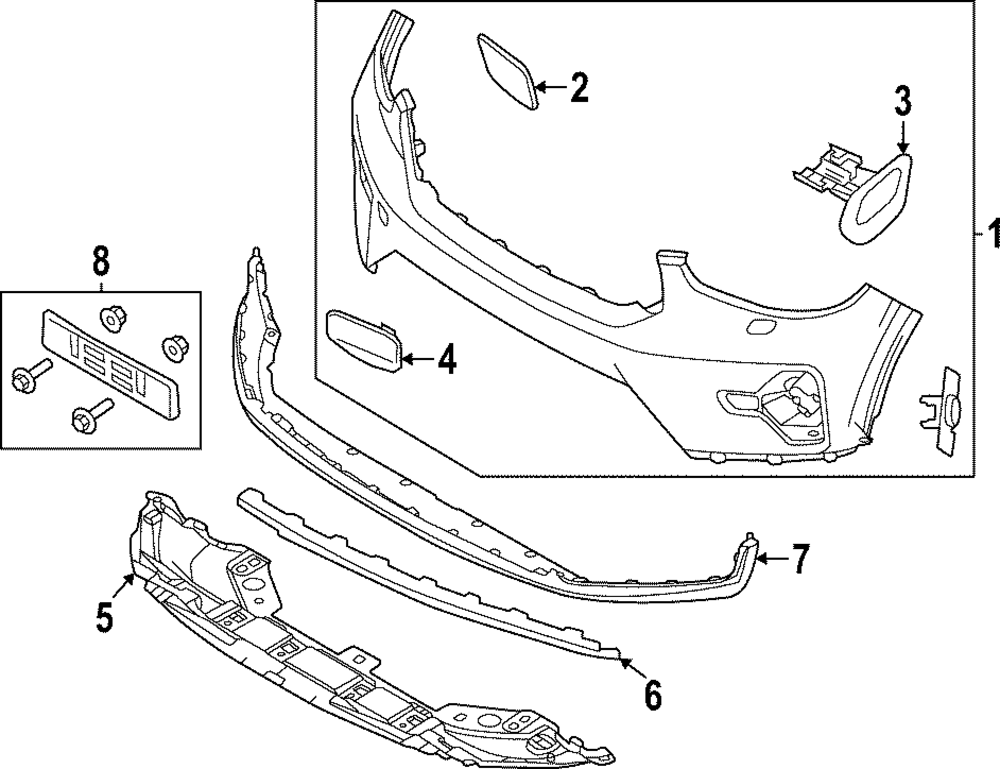 2
3
1
8
4
7
5
6