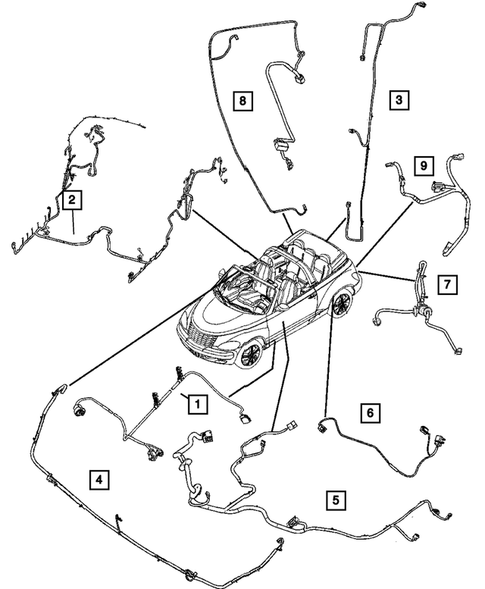 8
3
2
9
7
1
6
4
5