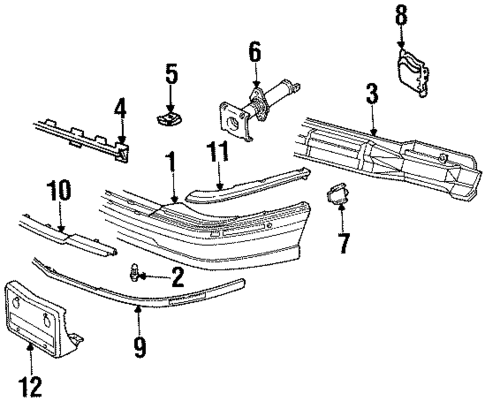 8
6
5
3
4
11
1
10
7
2
9
12