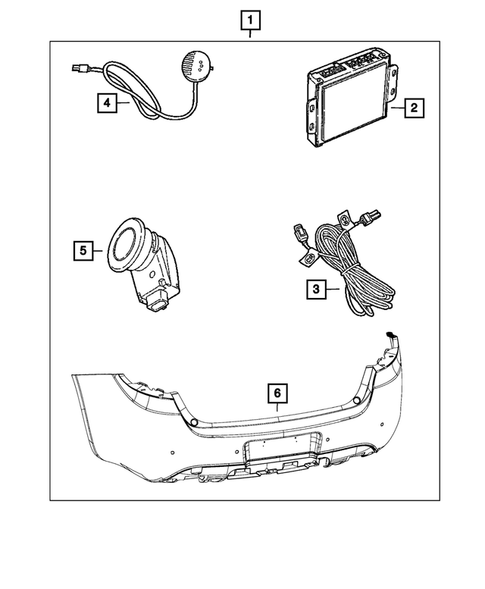 1
4
2
5
3
6