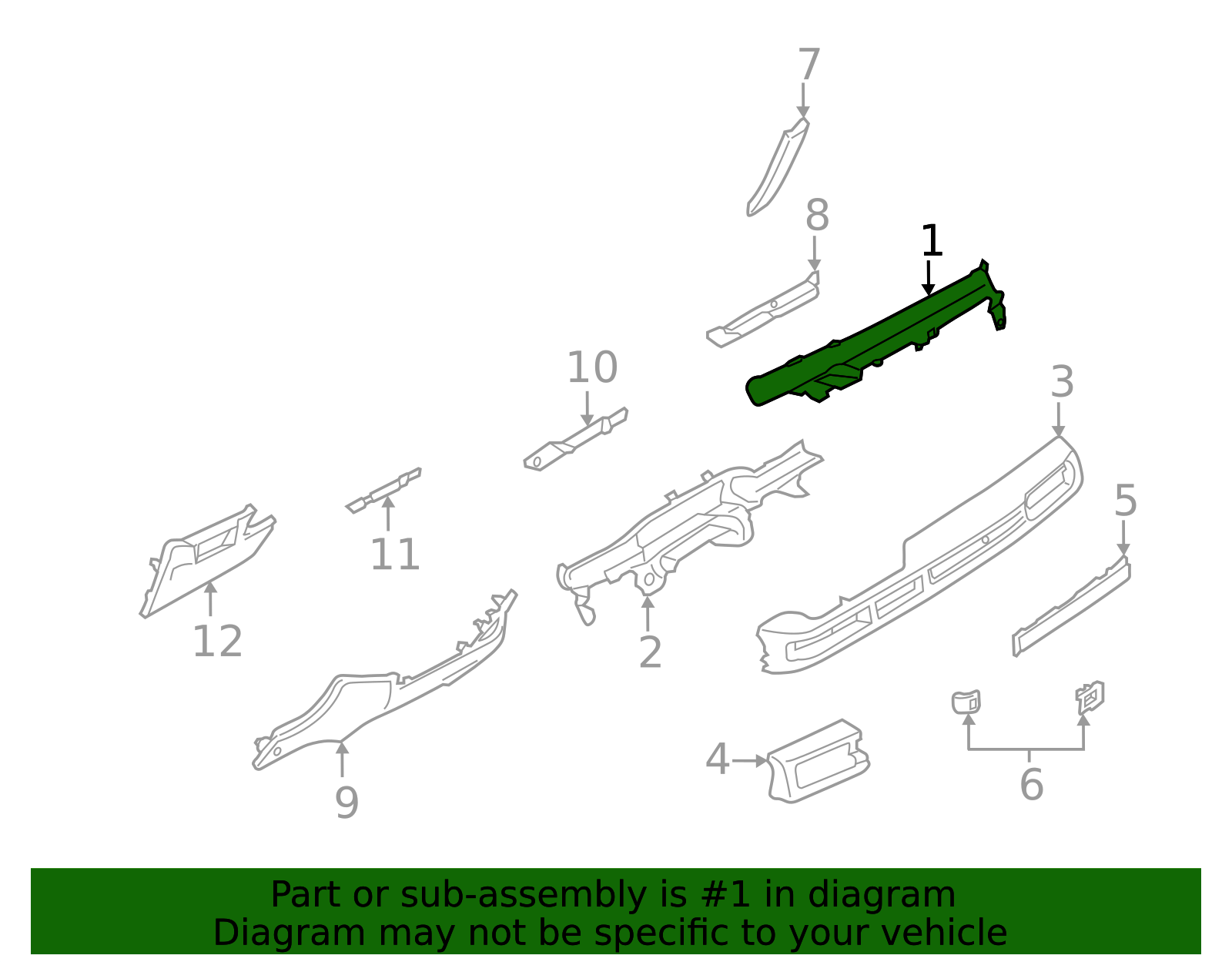 7
8
1
10
3
5
11
12
2
9
4
6

Part or sub-assembly is #1 in diagram
Diagram may not be specific to your vehicle