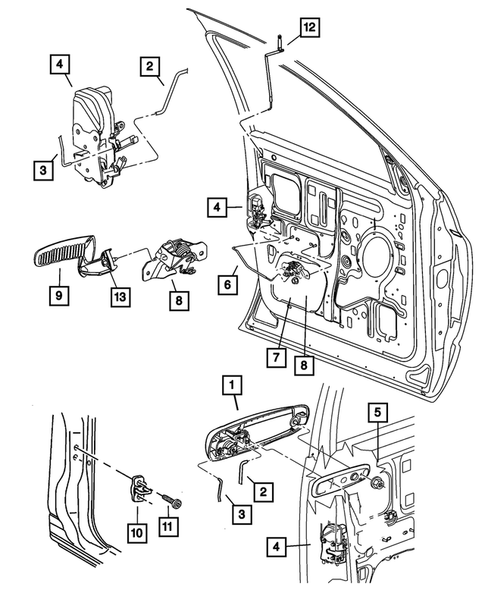 12
4
2
3
4
9
13
8
6
7
8
1
5
2
3
10
11
4