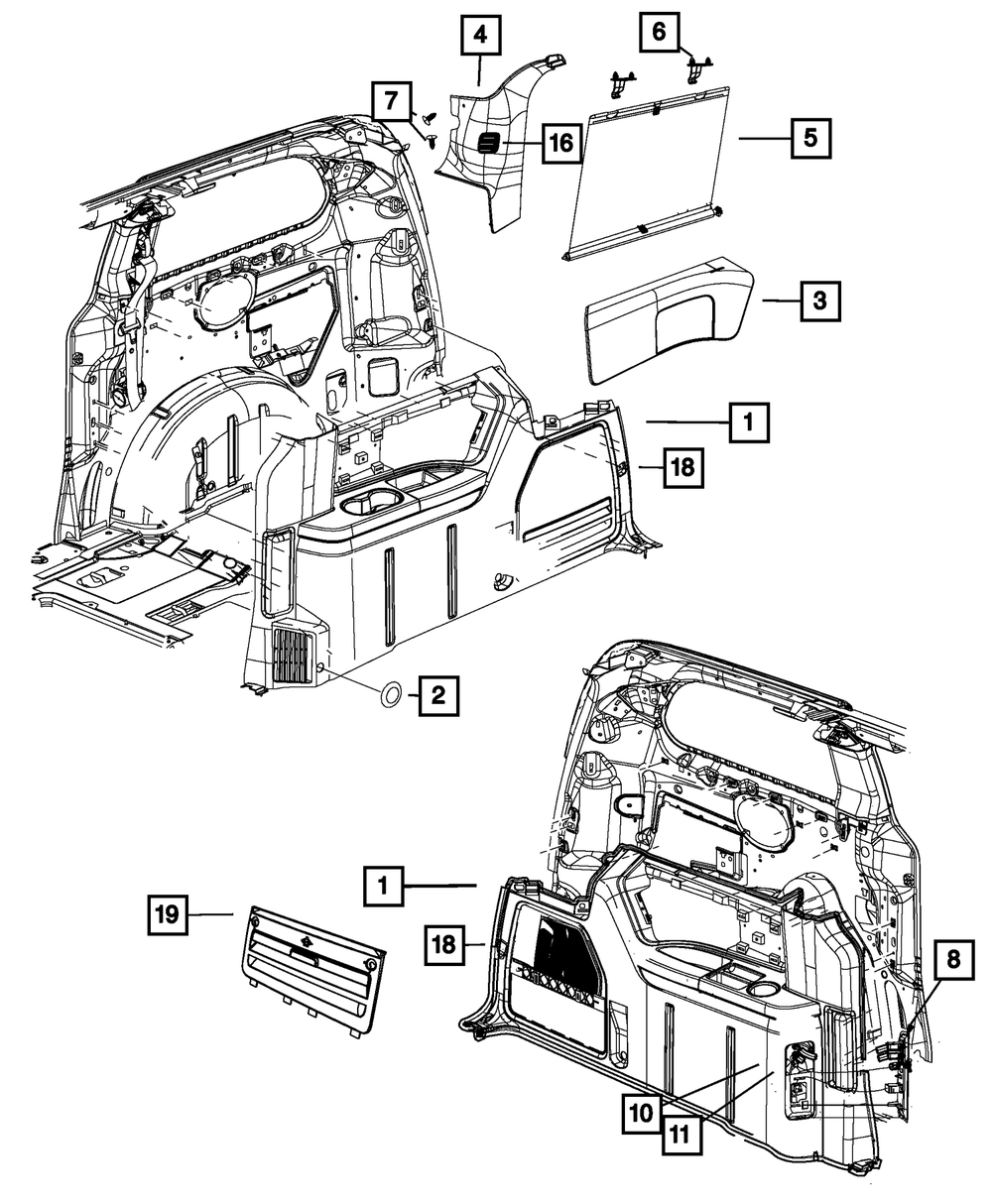 4
6
7
16
5
3
1
18
2
1
19
18
8
10
11