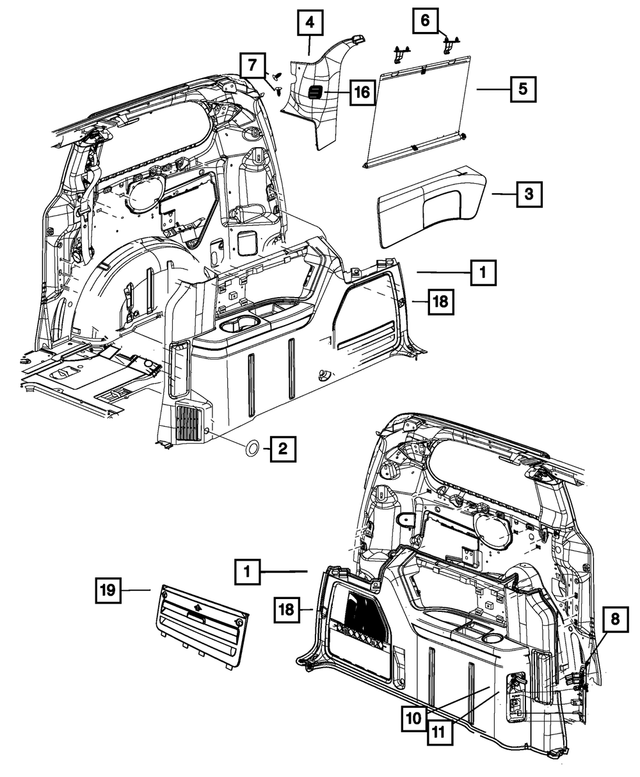 4
6
7
16
5
3
1
18
2
1
19
18
8
10
11