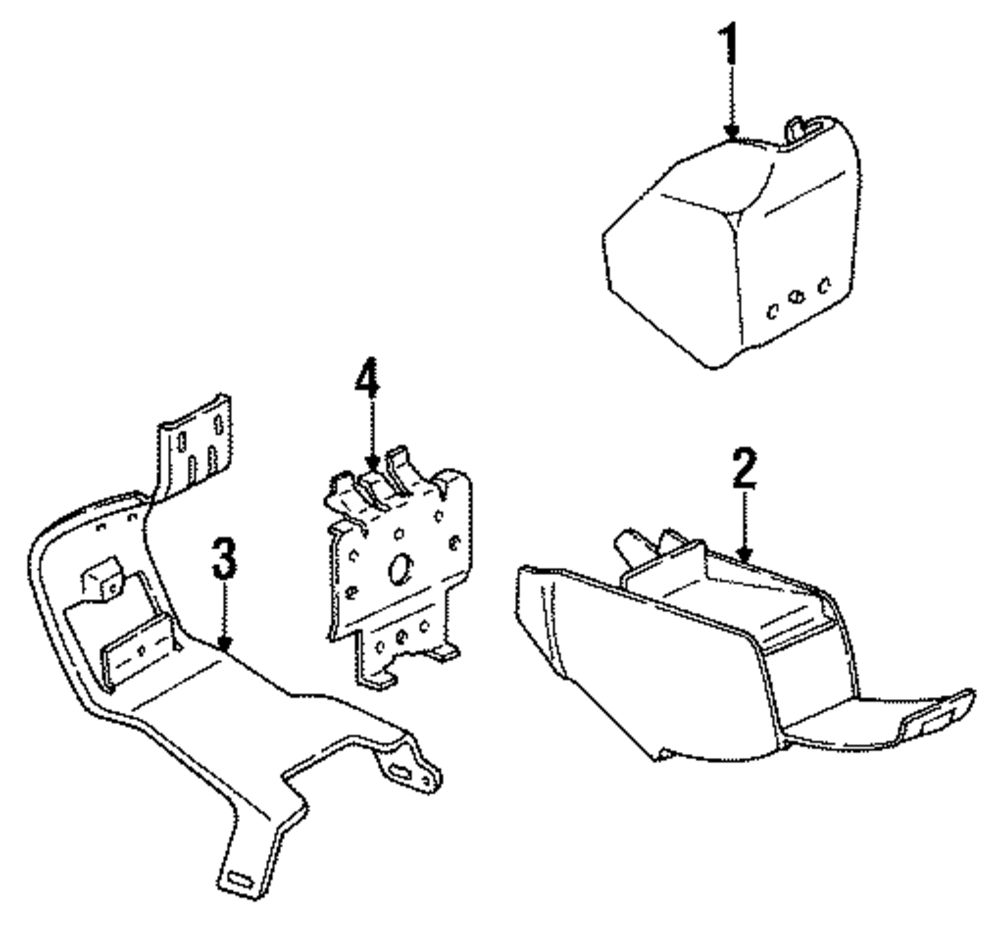 1

4

2

3