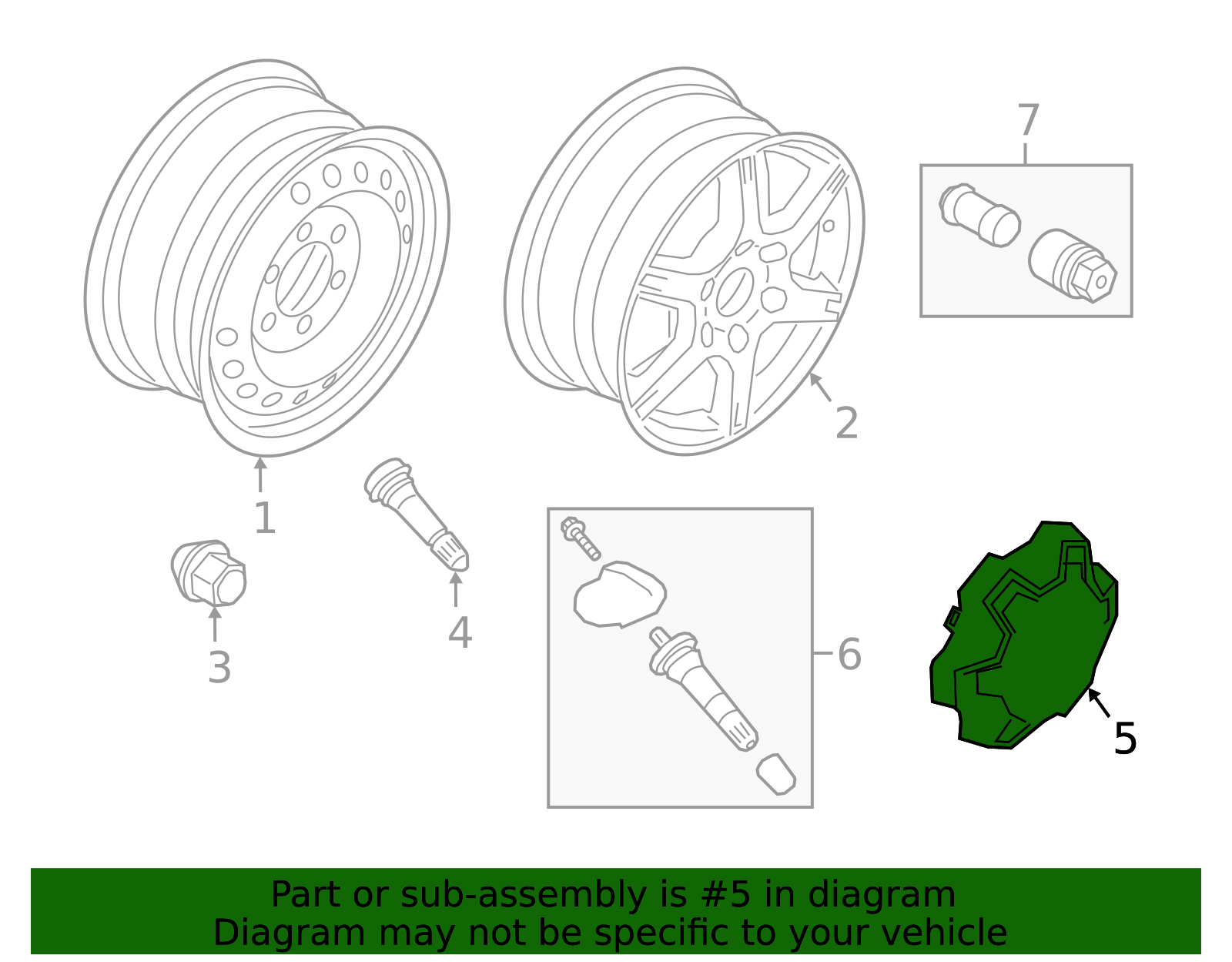 7

2

1

4

3

6

5

Part or sub-assembly is #5 in diagram
Diagram may not be specific to your vehicle