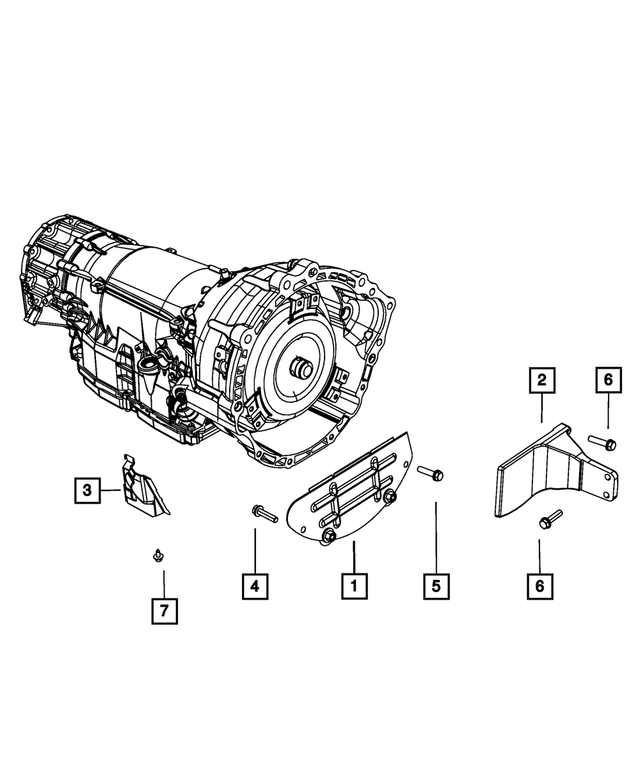 2
6
3
4
1
5
6
7