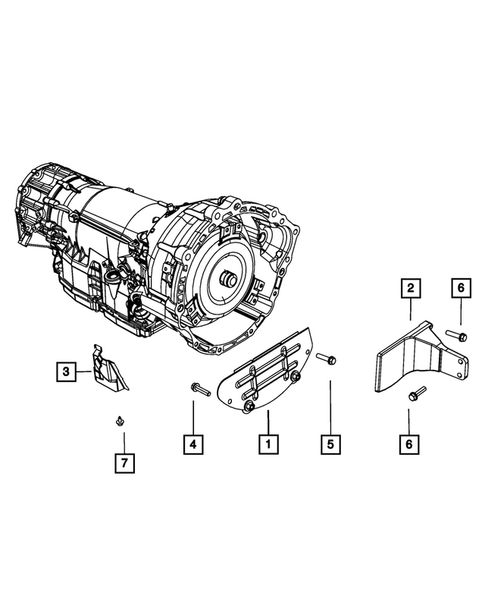 2
6
3
4
1
5
6
7