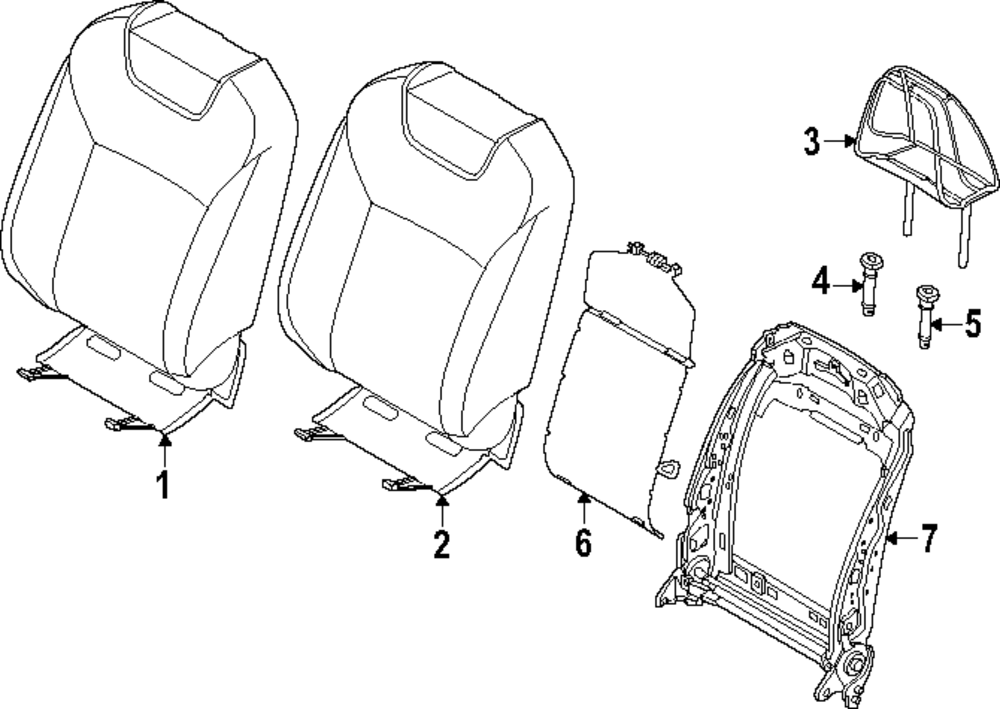 3
4
5
1
2
6
7