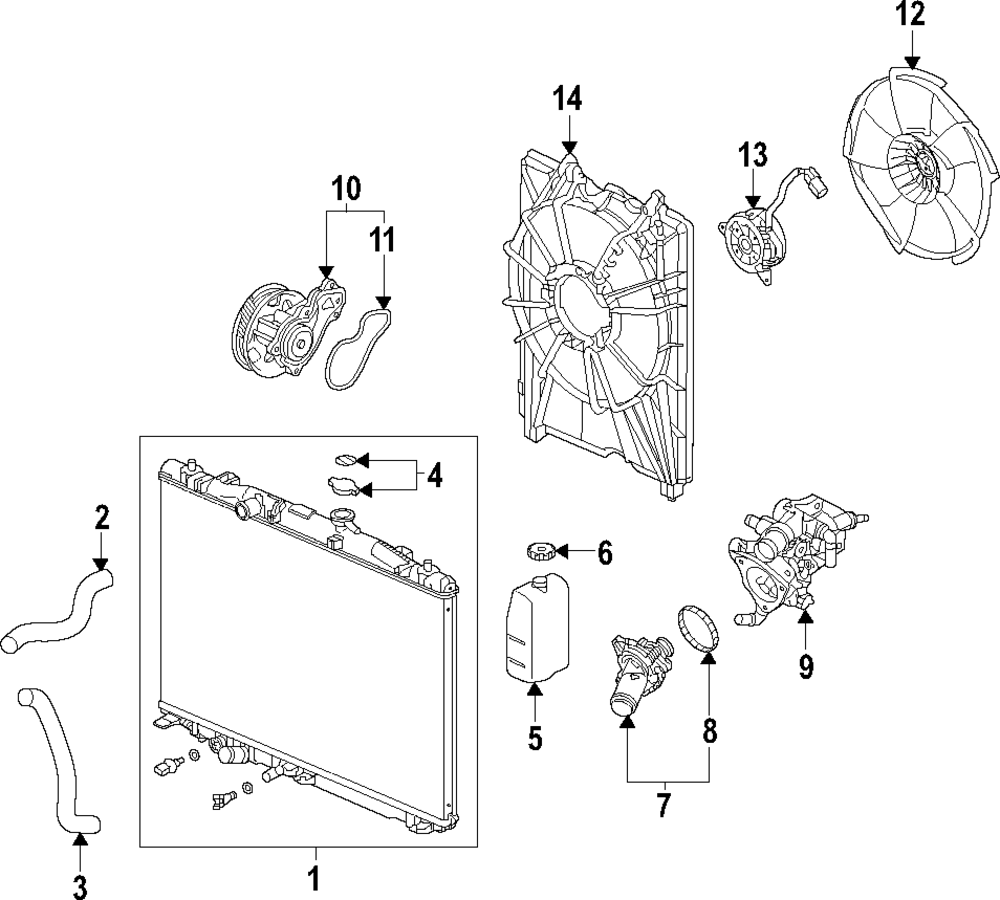 12
14
13
10
11
4
2
6
9
5
8
7
3
1