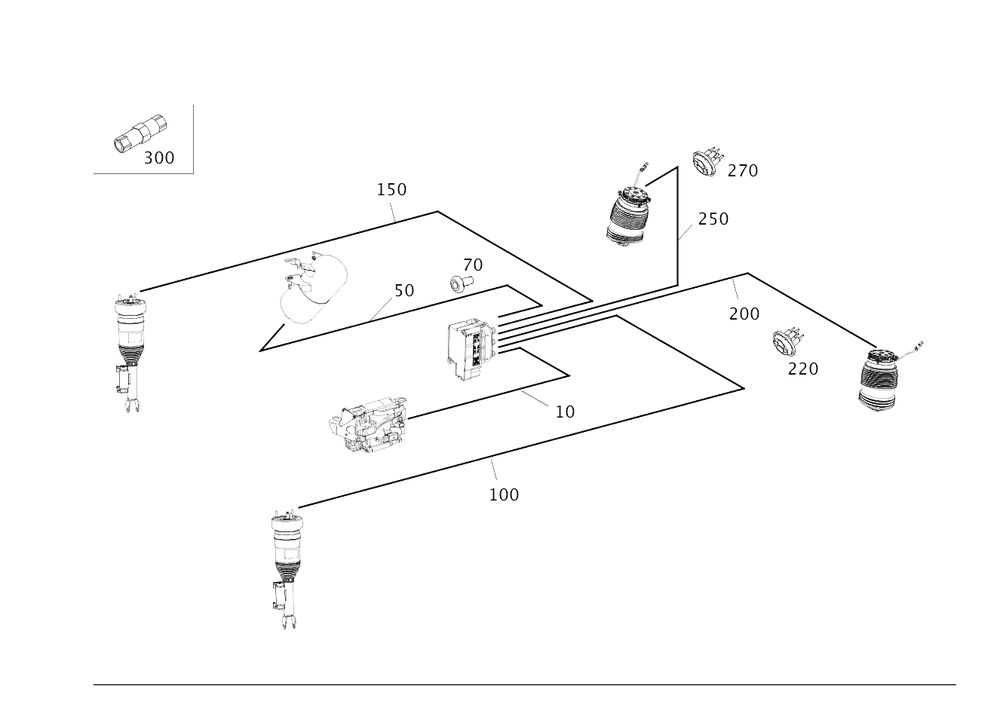 300
150
270
250
70
50
200
220
10
100