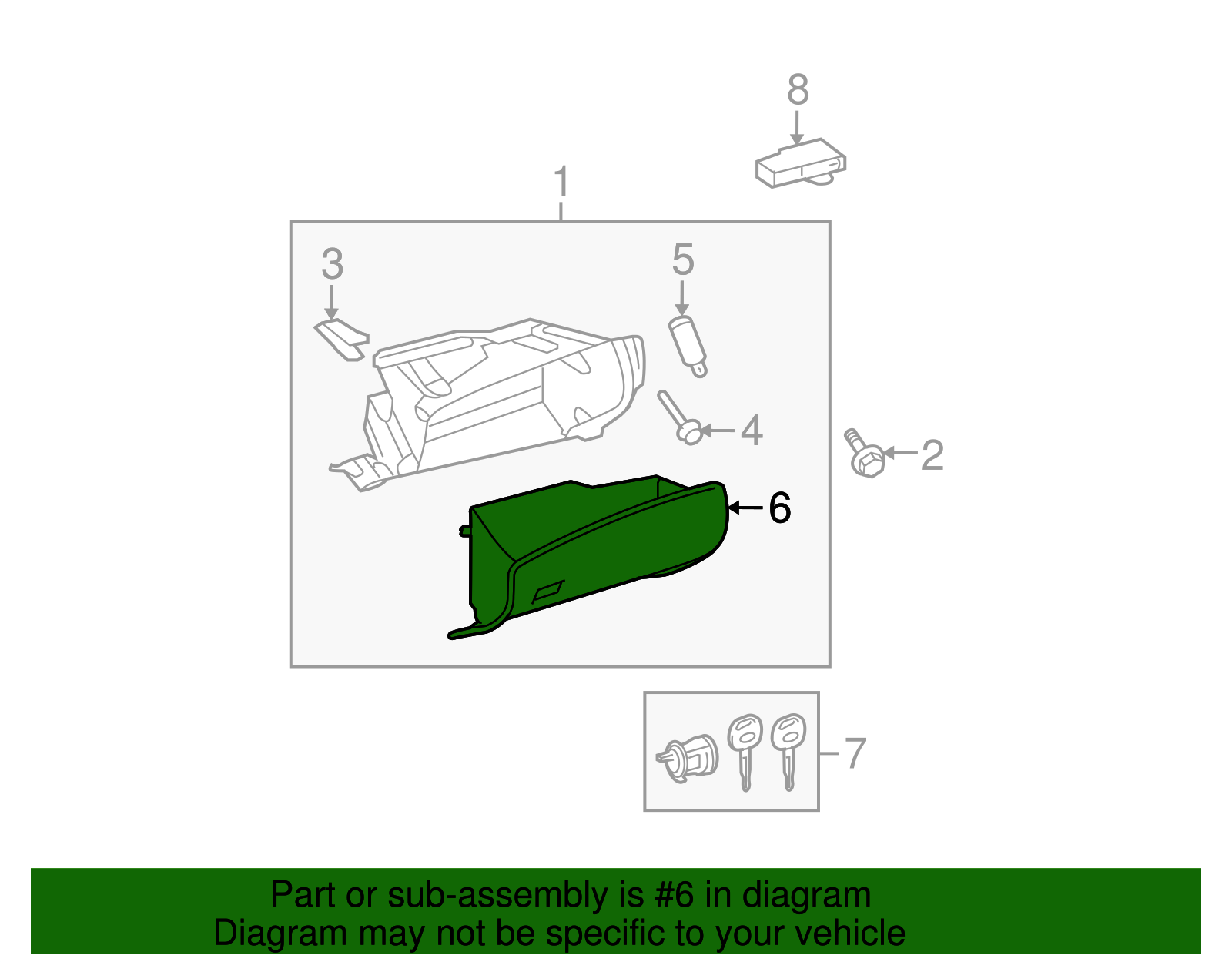 8

1

3

5

4

2

6

7

Part or sub-assembly is #6 in diagram
Diagram may not be specific to your vehicle