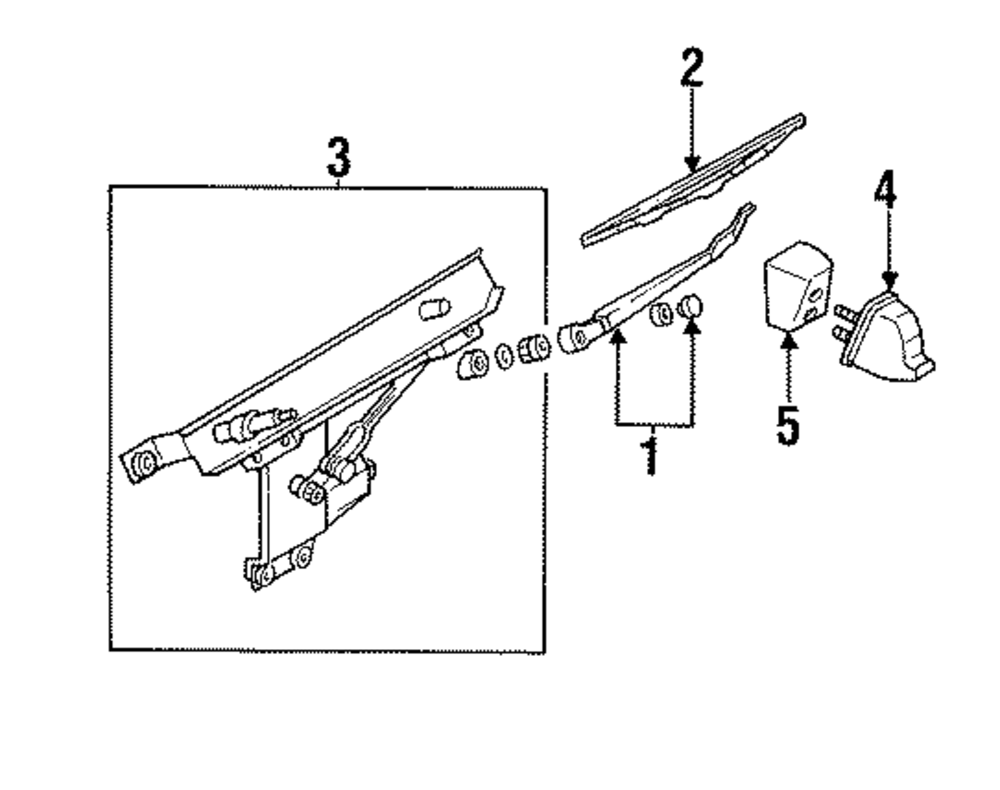 2
3
4
5
1