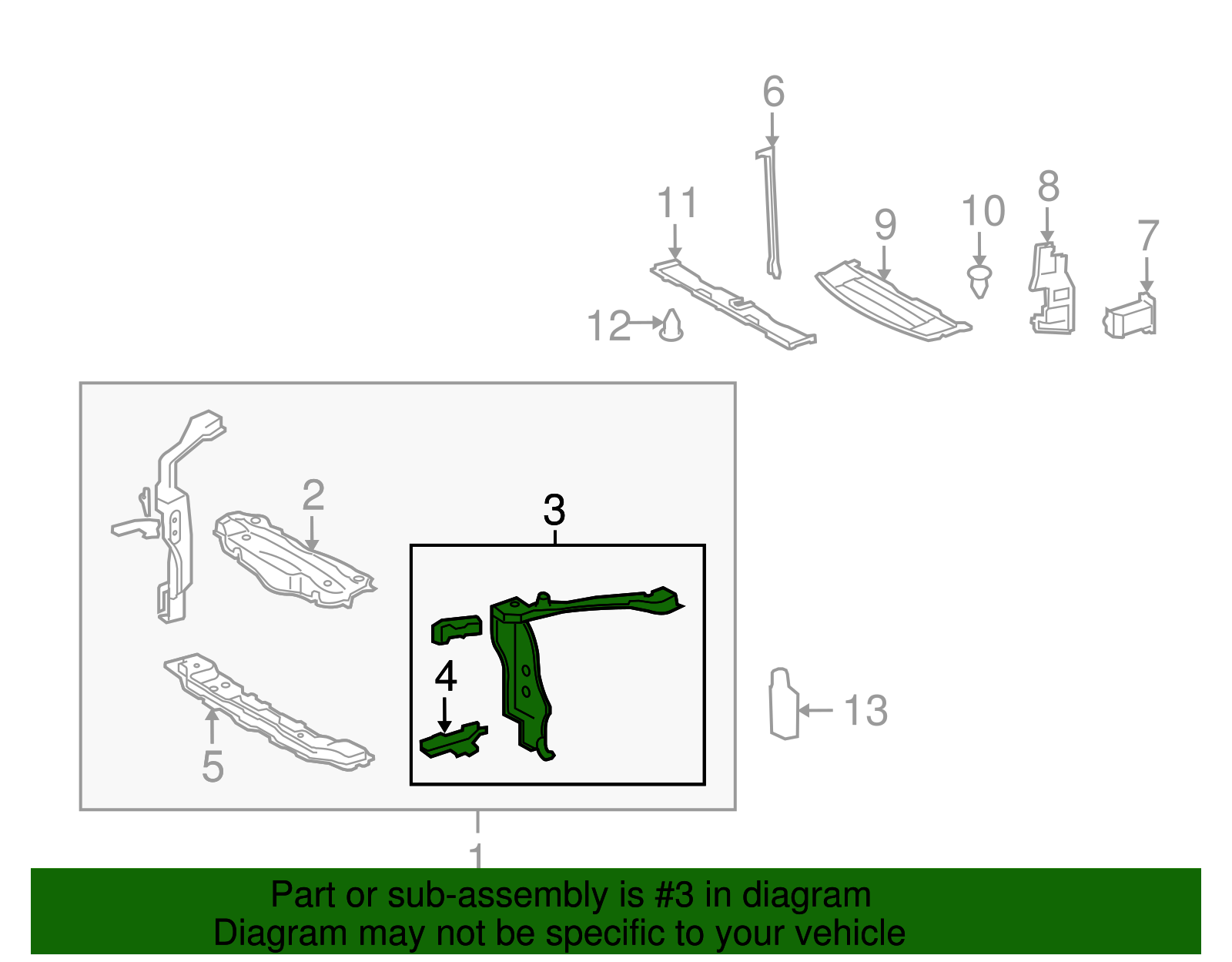 6

11

9

10

8

7

12

2

3

4

5

13

1

Part or sub-assembly is #3 in diagram
Diagram may not be specific to your vehicle