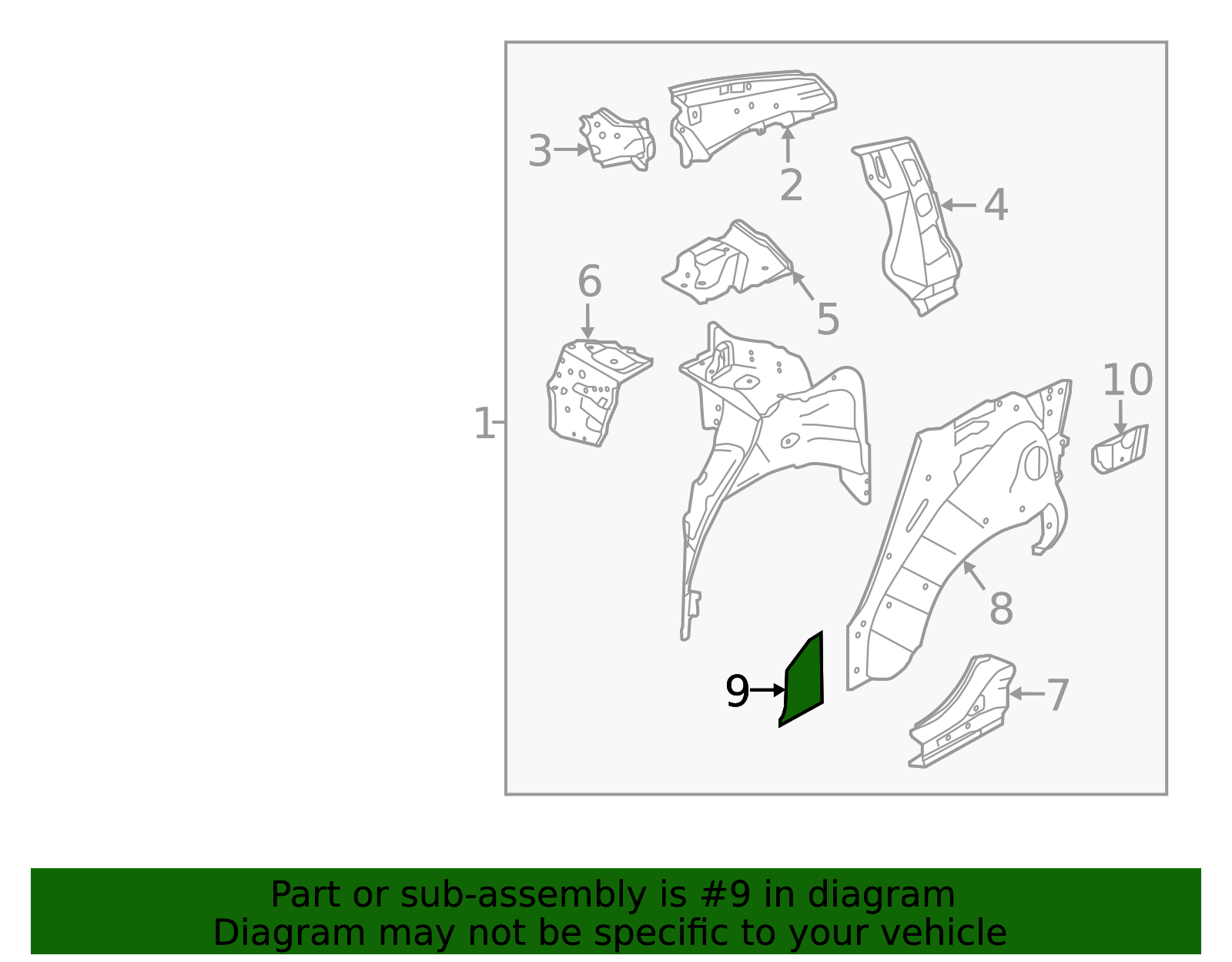 3
2
4
6
5
1
10
8
9
7

Part or sub-assembly is #9 in diagram
Diagram may not be specific to your vehicle