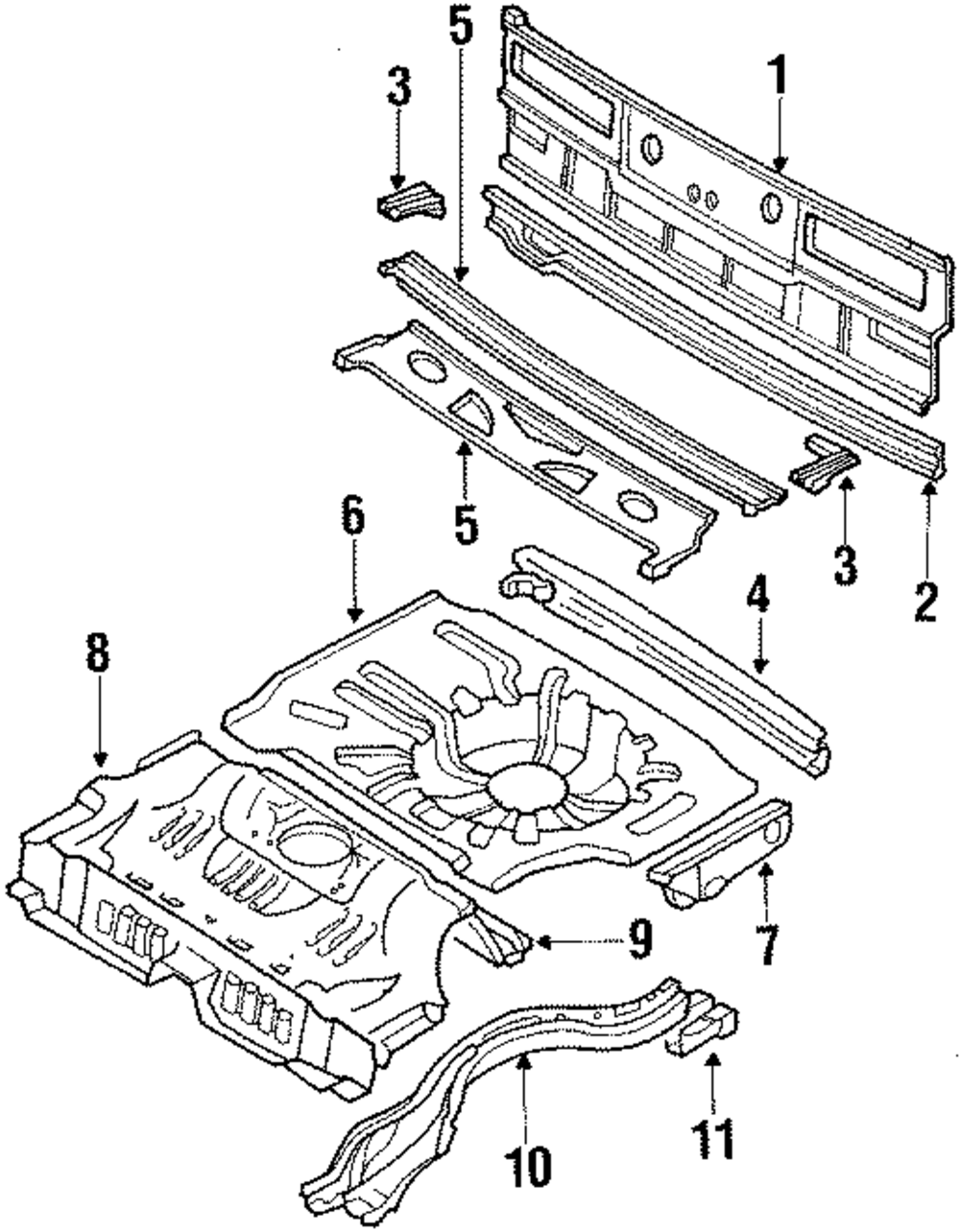 5
1
3
5
3
2
6
4
8
9
7
10
11