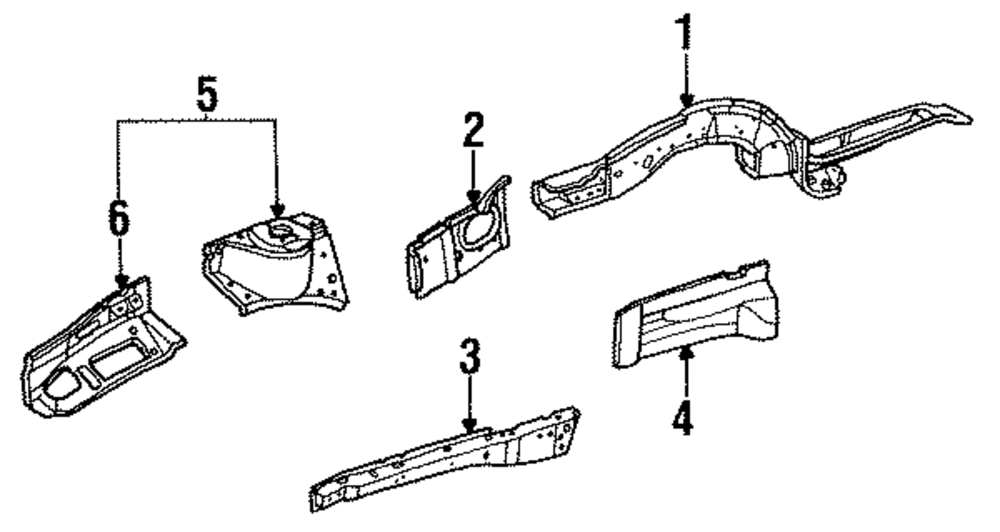 5
6
2
1
3
4