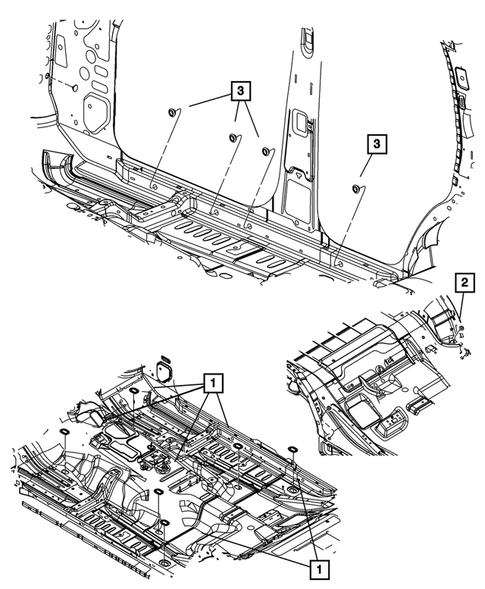 3
3
2
1
1