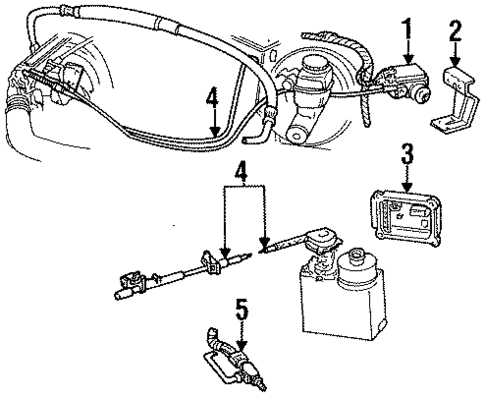 1
2
4
3
4
5