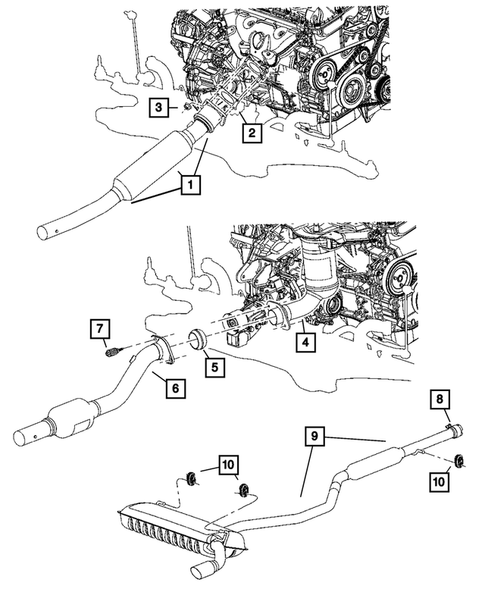 3
2
1
7
5
4
6
8
9
10
10