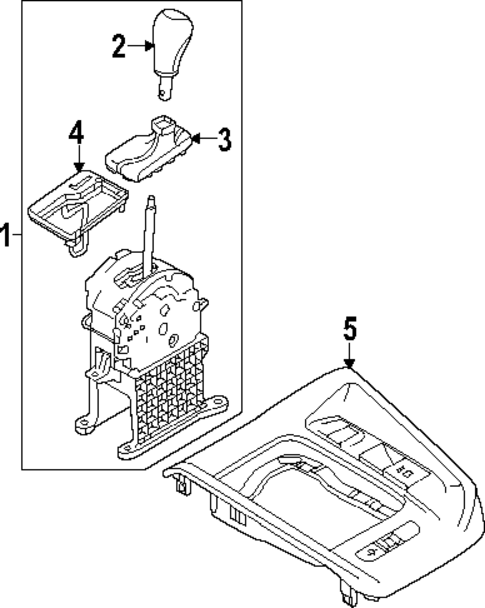 2
4
3
1
5