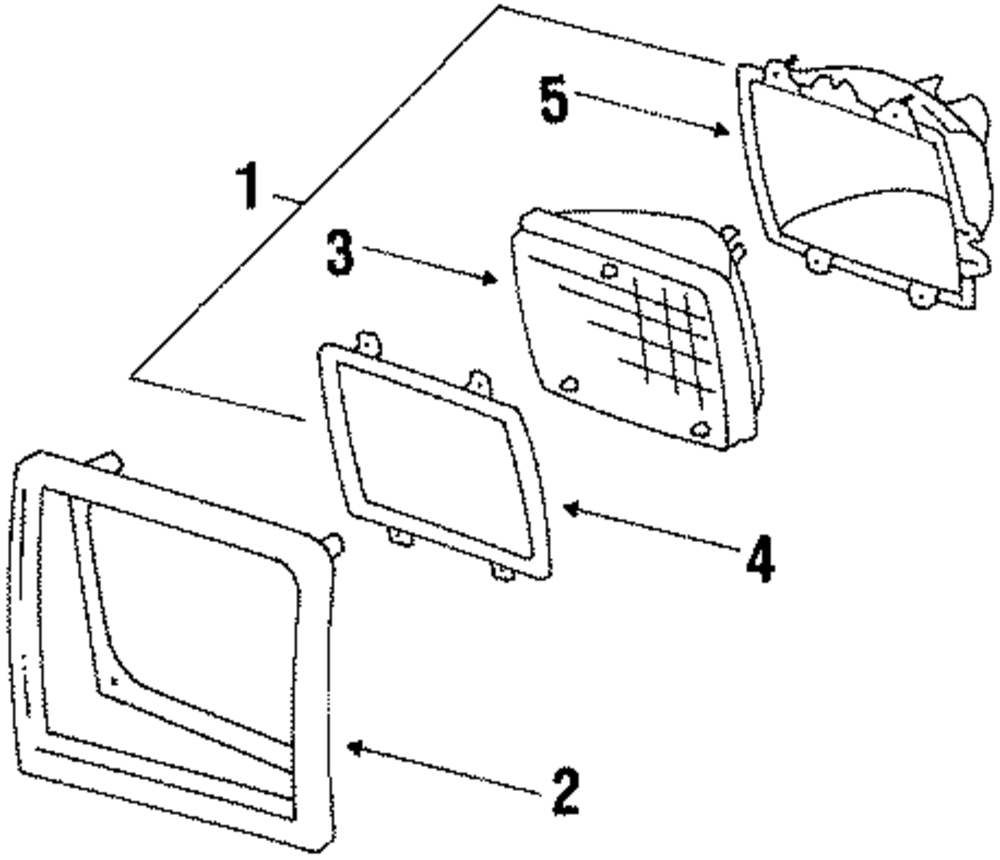 5
1
3
4
2