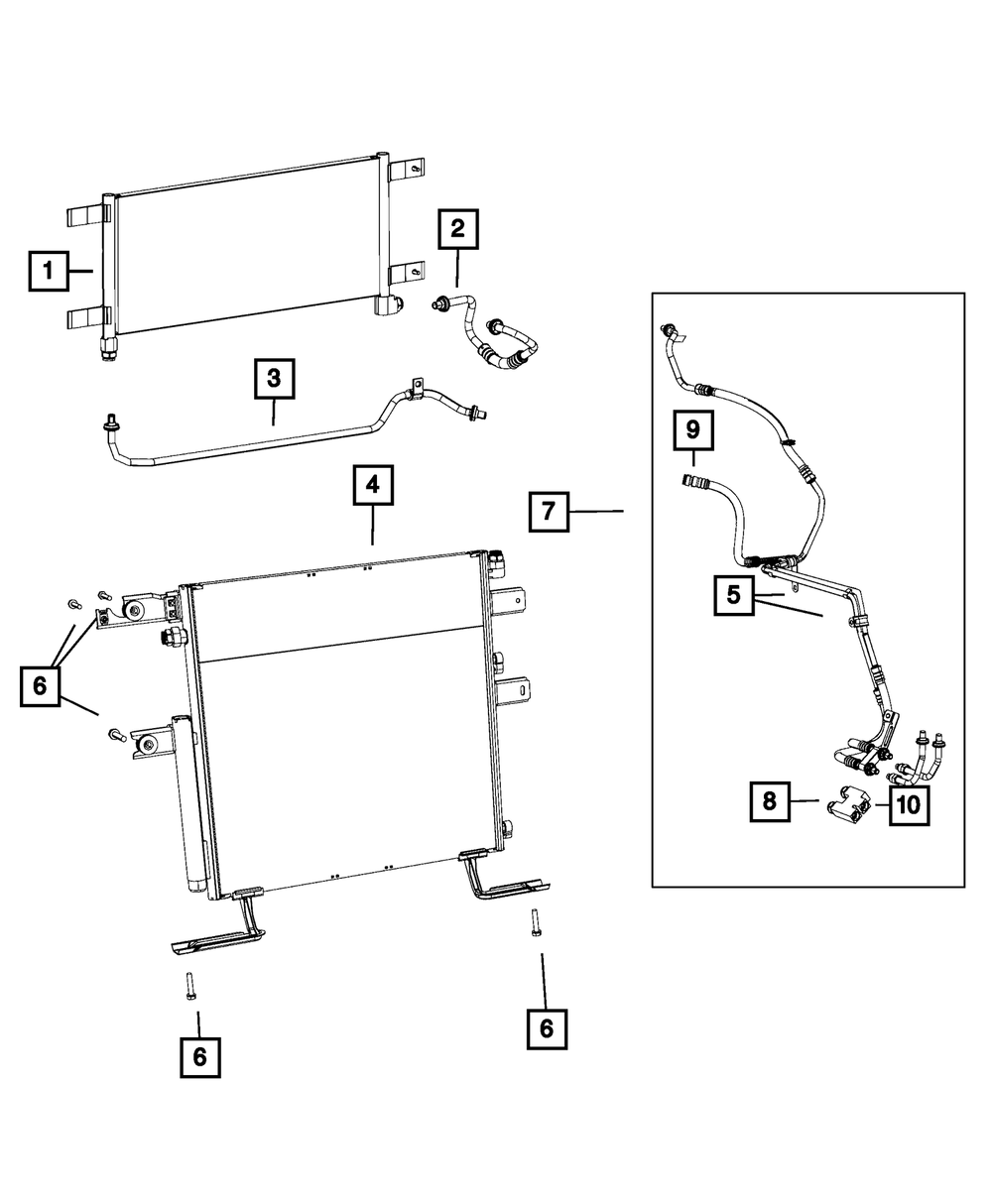 1
2
3
4
7
9
5
6
8
10
6
6