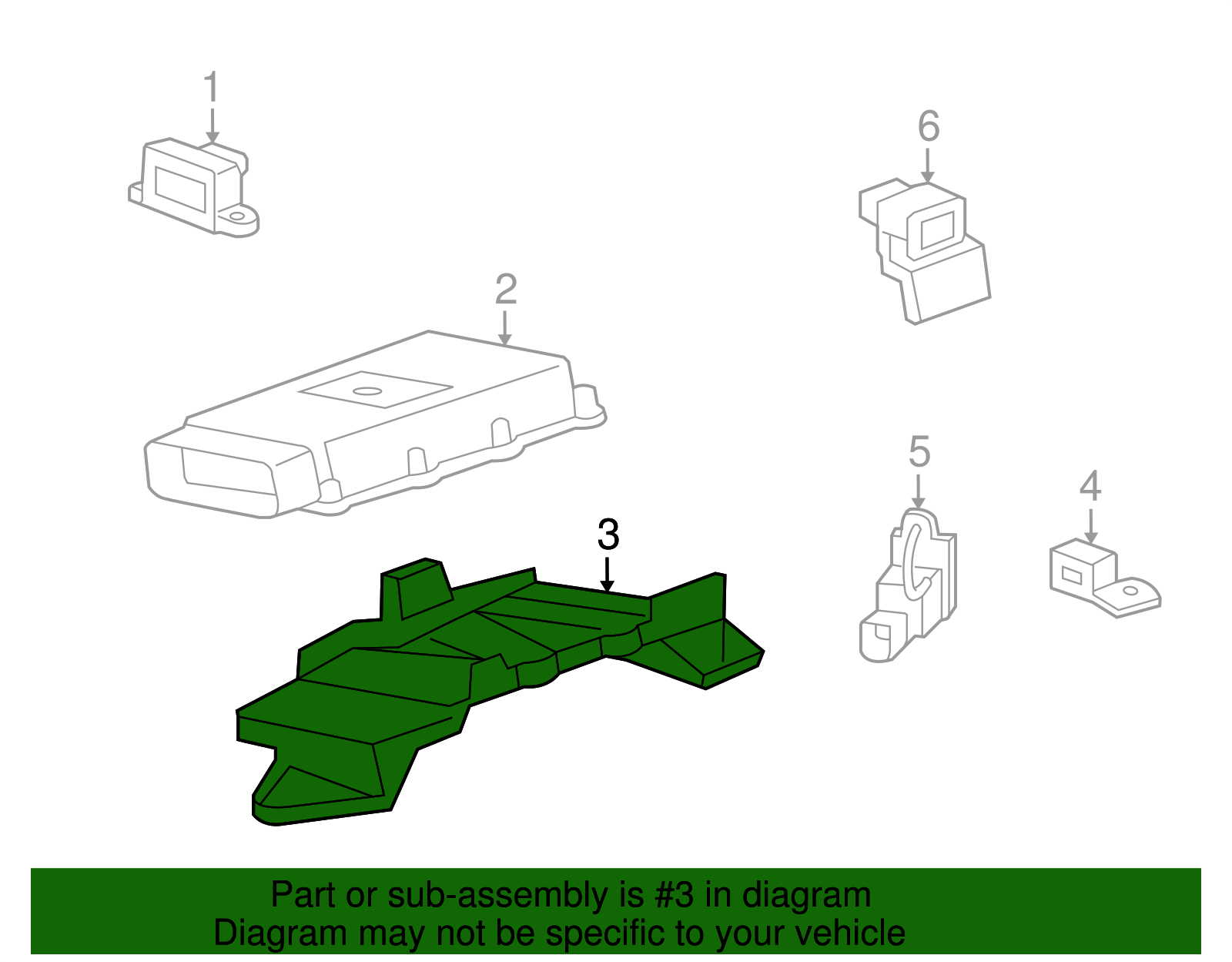 1

6

2

5

4

3

Part or sub-assembly is #3 in diagram
Diagram may not be specific to your vehicle