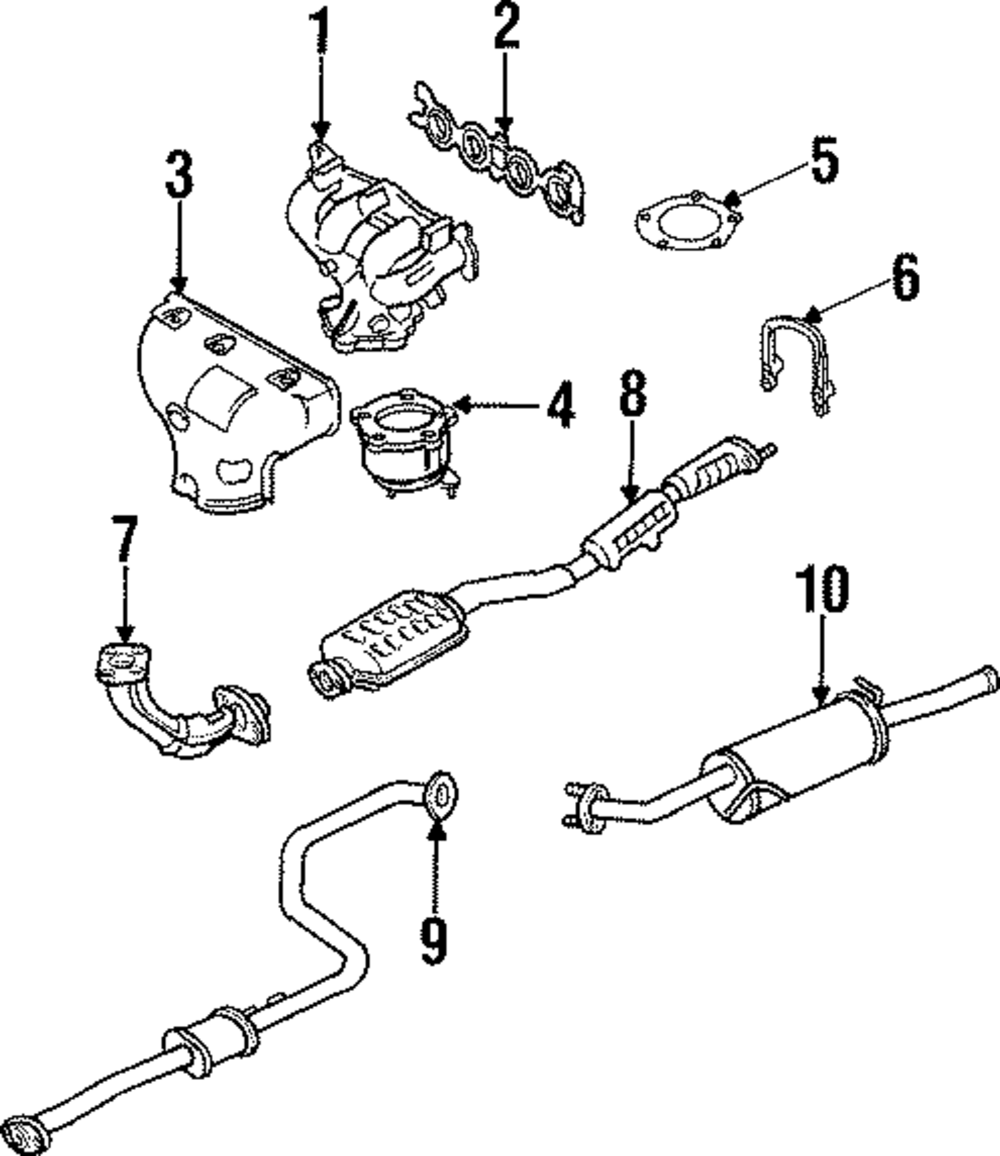 1
2
3
5
6
4
8
7
10
9