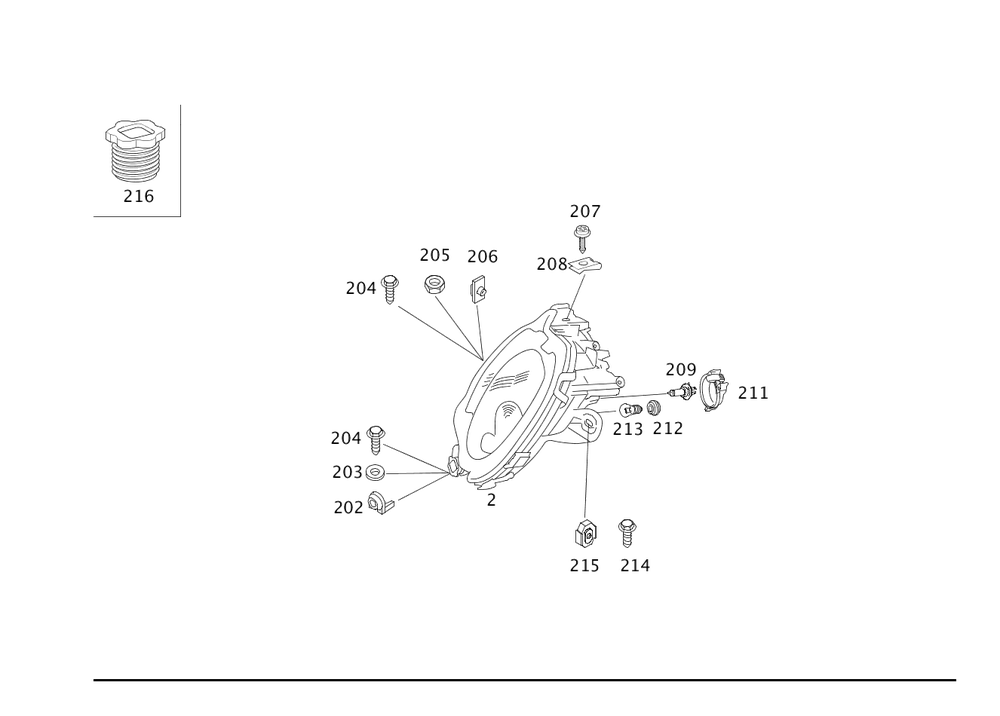 216

207

205 206 208

204

209

211

213 212

204

203

202

2

215 214