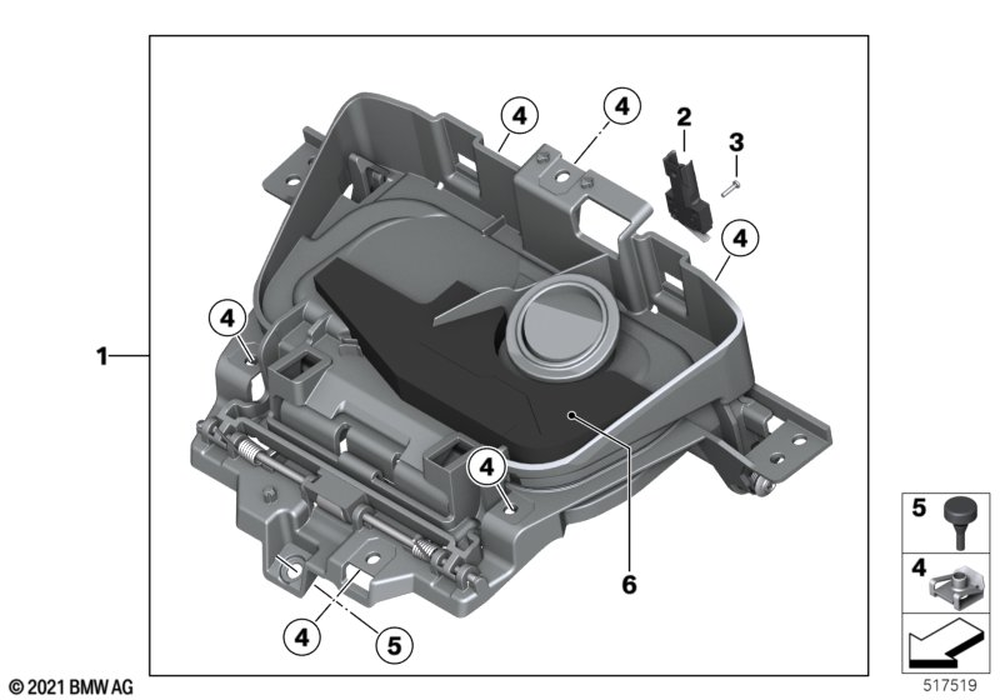 1
4
4
2
3
4
4
4
6
4
5
5
4
© 2021 BMW AG
517519