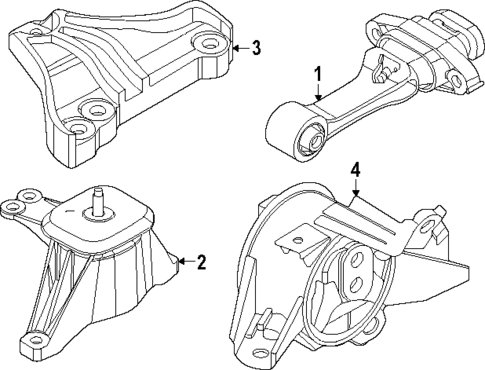 3
1
4
2