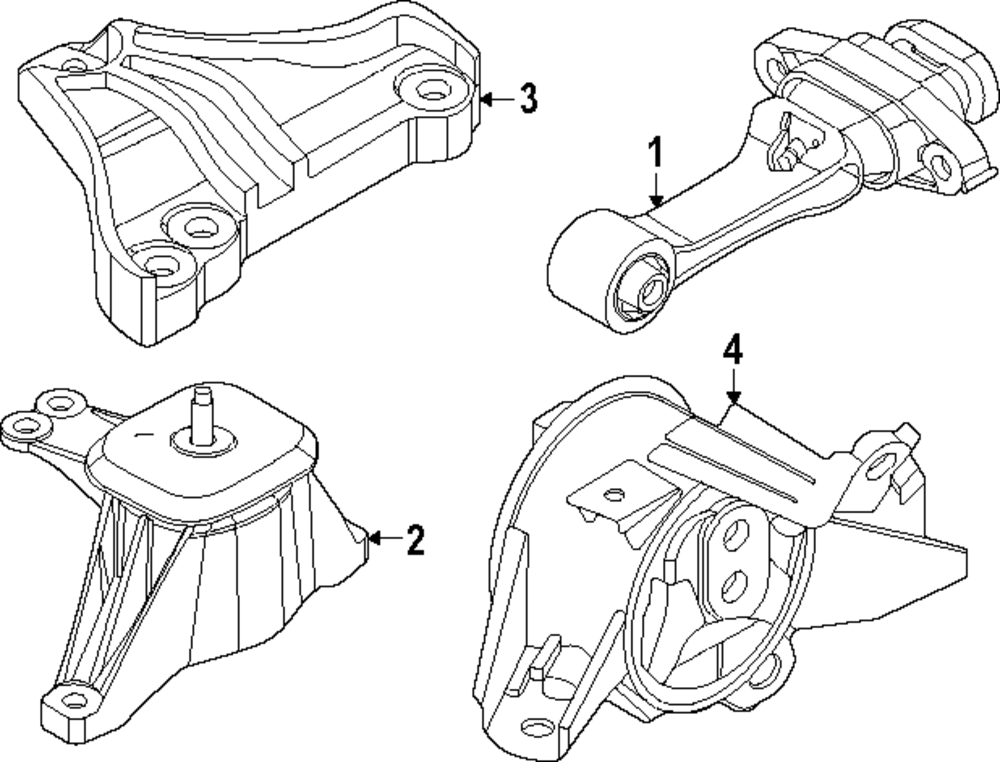 3
1
4
2