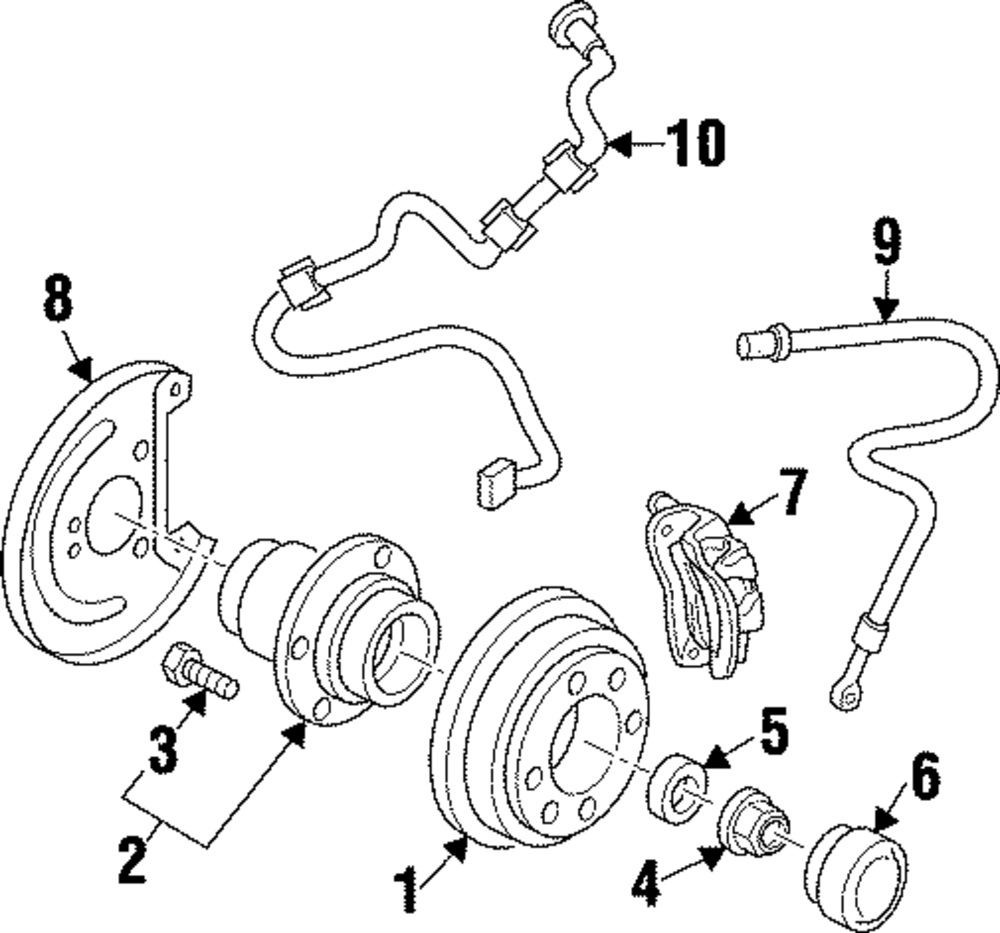 10
9
8
7
5
6
3
2
1
4