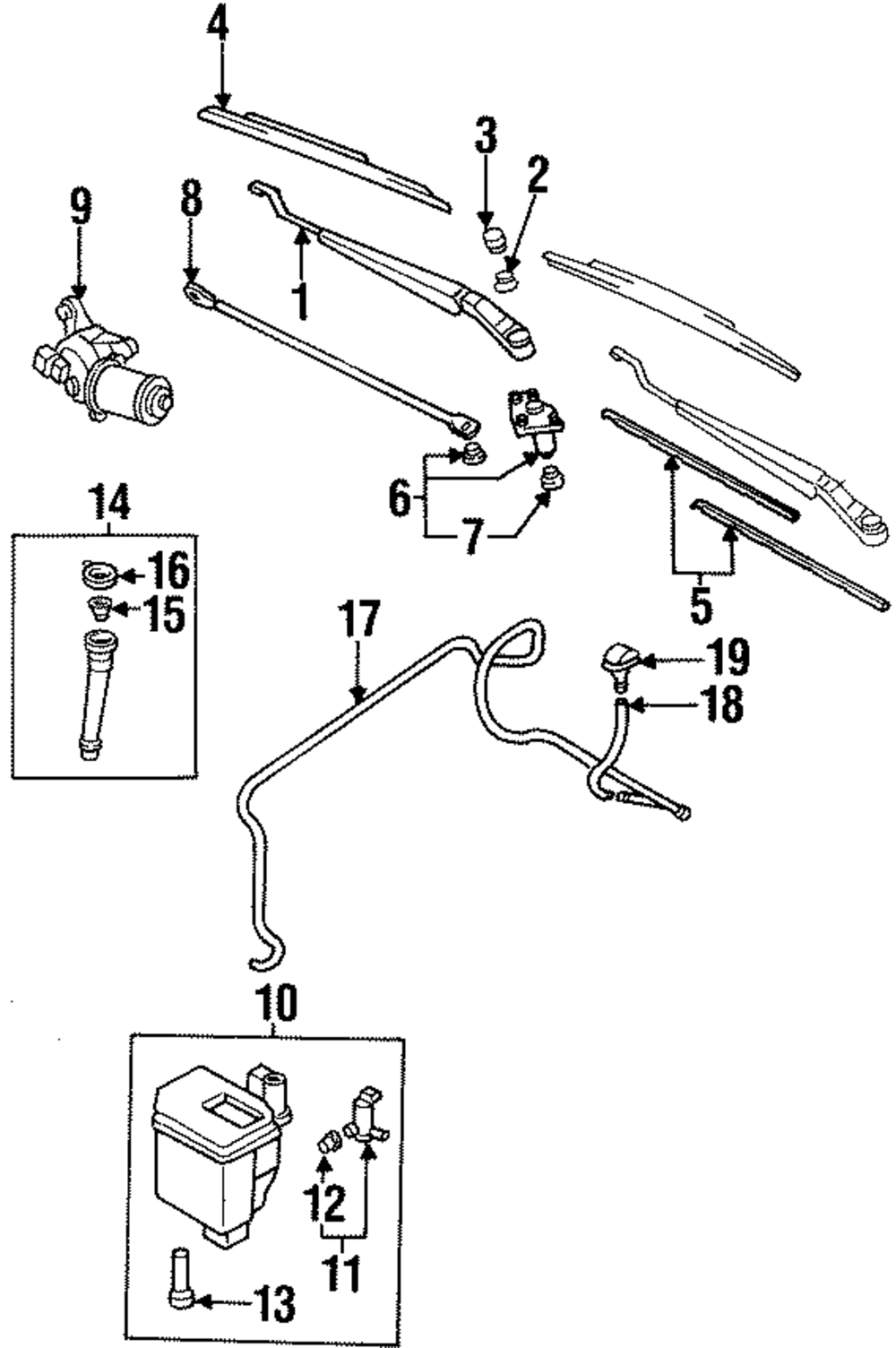 4
3
2
9
8
1
6
7
5
14
16
15
17
19
18
10
12
11
13