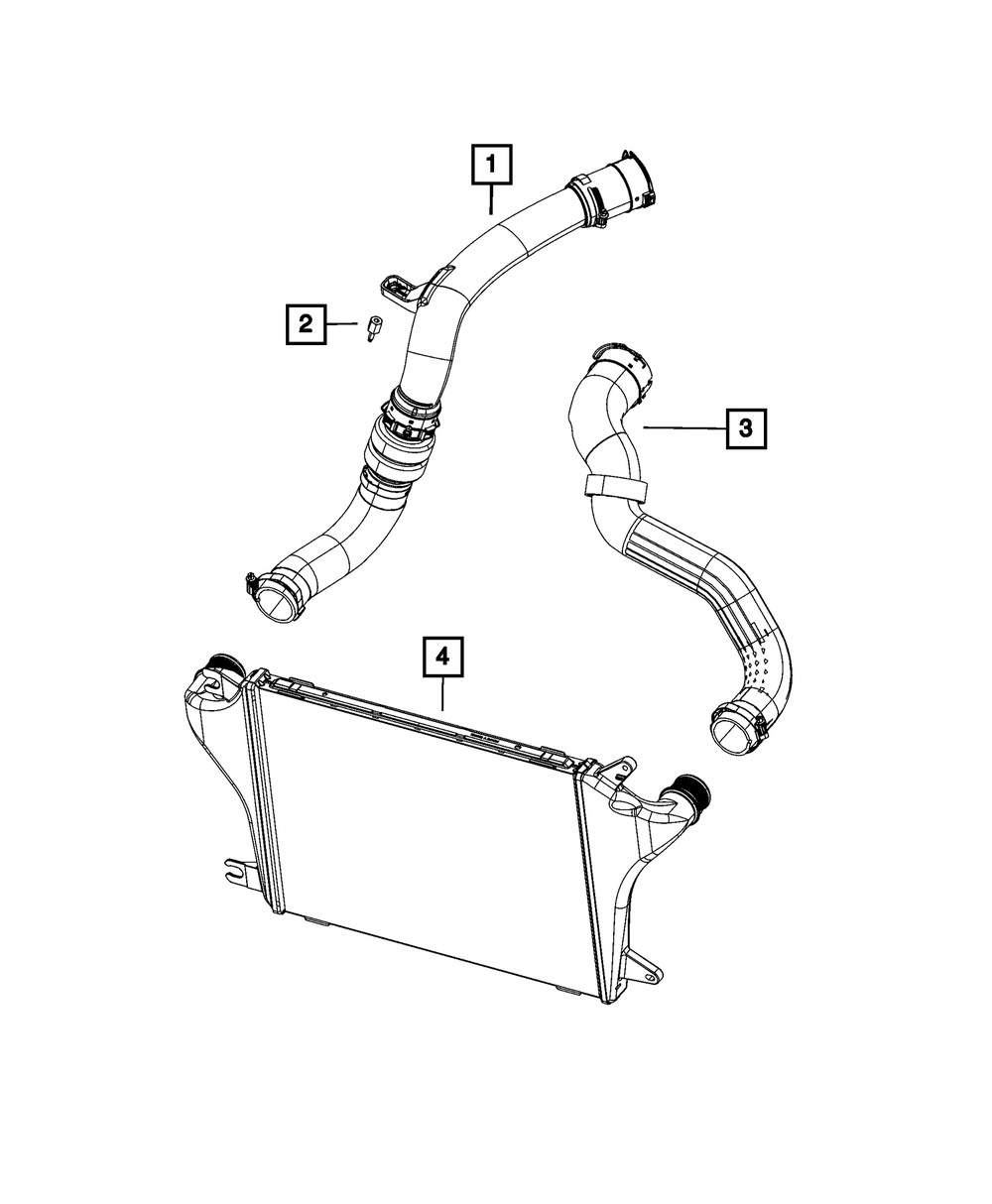 1

2

3

4