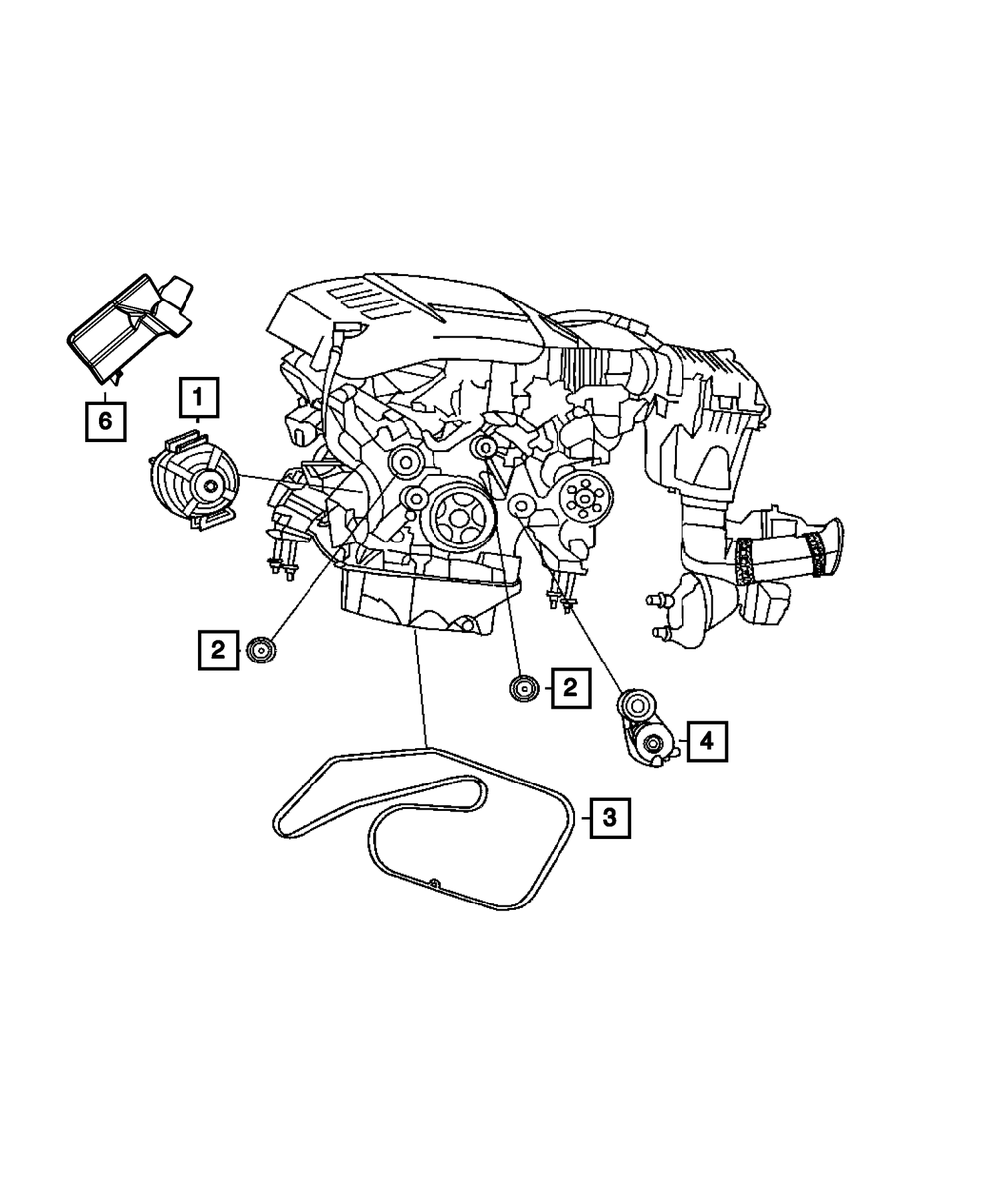 6

1

2

2

4

3